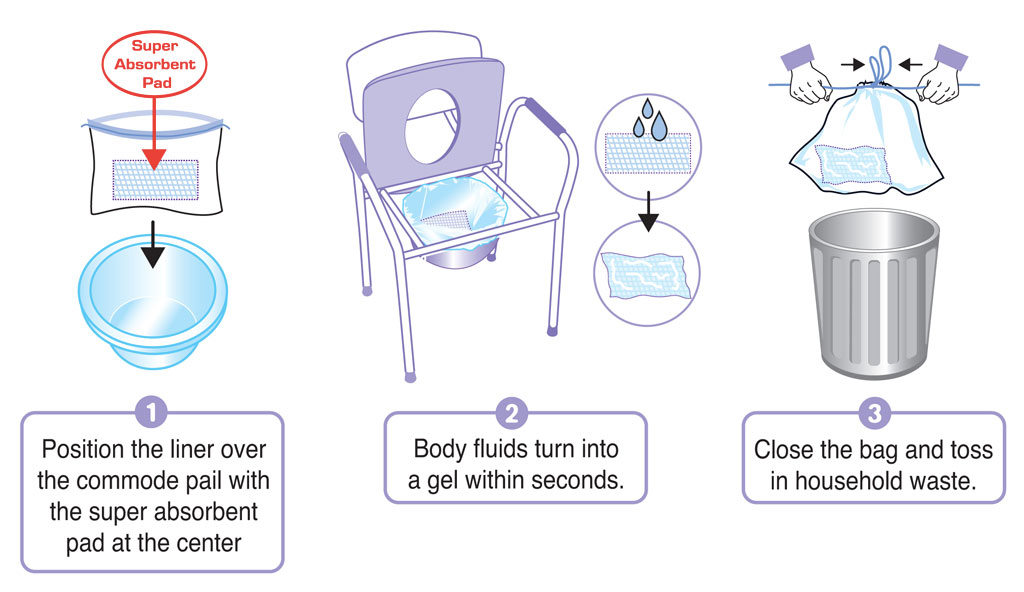 Super Absorbent Pad

1
Position the liner over the commode pail with the super absorbent pad at the center

2
Body fluids turn into a gel within seconds.

3
Close the bag and toss in household waste.