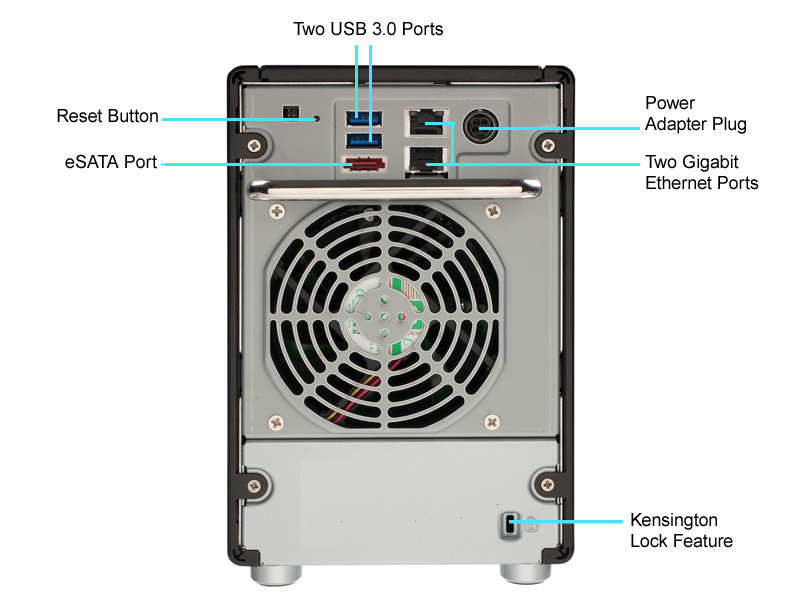 Two USB 3.0 Ports

Reset Button

eSATA Port

Power Adapter Plug

Two Gigabit Ethernet Ports

Kensington Lock Feature