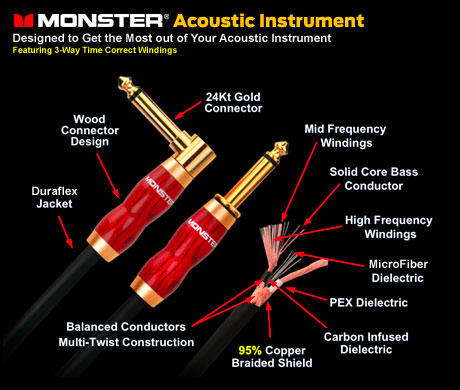 MONSTER® Acoustic Instrument
Designed to Get the Most out of Your Acoustic Instrument
Featuring 3-Way Time Correct Windings

24Kt Gold Connector

Wood Connector Design

Duraflex Jacket

MONSTER

MONSTER

Mid Frequency Windings

Solid Core Bass Conductor

High Frequency Windings

MicroFiber Dielectric

PEX Dielectric

Carbon Infused Dielectric

Balanced Conductors
Multi-Twist Construction

95% Copper Braided Shield