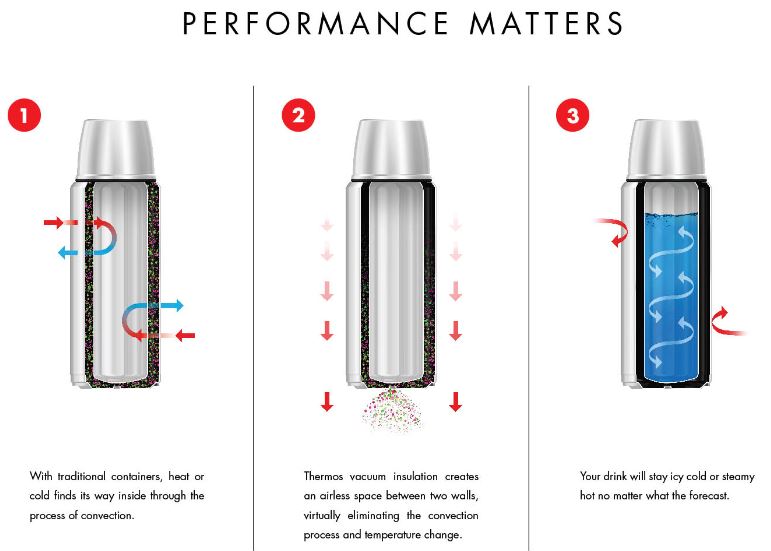 PERFORMANCE MATTERS

1

With traditional containers, heat or cold finds its way inside through the process of convection.

2

Thermos vacuum insulation creates an airless space between two walls, virtually eliminating the convection process and temperature change.

3

Your drink will stay icy cold or steamy hot no matter what the forecast.