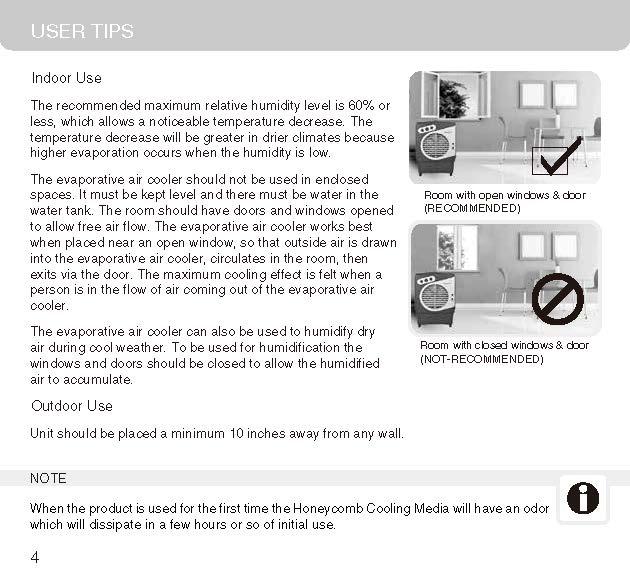 USER TIPS

Indoor Use

The recommended maximum relative humidity level is 60% or less, which allows a noticeable temperature decrease. The temperature decrease will be greater in drier climates because higher evaporation occurs when the humidity is low.

The evaporative air cooler should not be used in enclosed spaces. It must be kept level and there must be water in the water tank. The room should have doors and windows opened to allow free air flow. The evaporative air cooler works best when placed near an open window, so that outside air is drawn into the evaporative air cooler, circulates in the room, then exits via the door. The maximum cooling effect is felt when a person is in the flow of air coming out of the evaporative air cooler.

The evaporative air cooler can also be used to humidify dry air during cool weather. To be used for humidification the windows and doors should be closed to allow the humidified air to accumulate.

Room with open windows & door
(RECOMMENDED)

Room with closed windows & door
(NOT-RECOMMENDED)

Outdoor Use

Unit should be placed a minimum 10 inches away from any wall.

NOTE

When the product is used for the first time the Honeycomb Cooling Media will have an odor which will dissipate in a few hours or so of initial use.

4