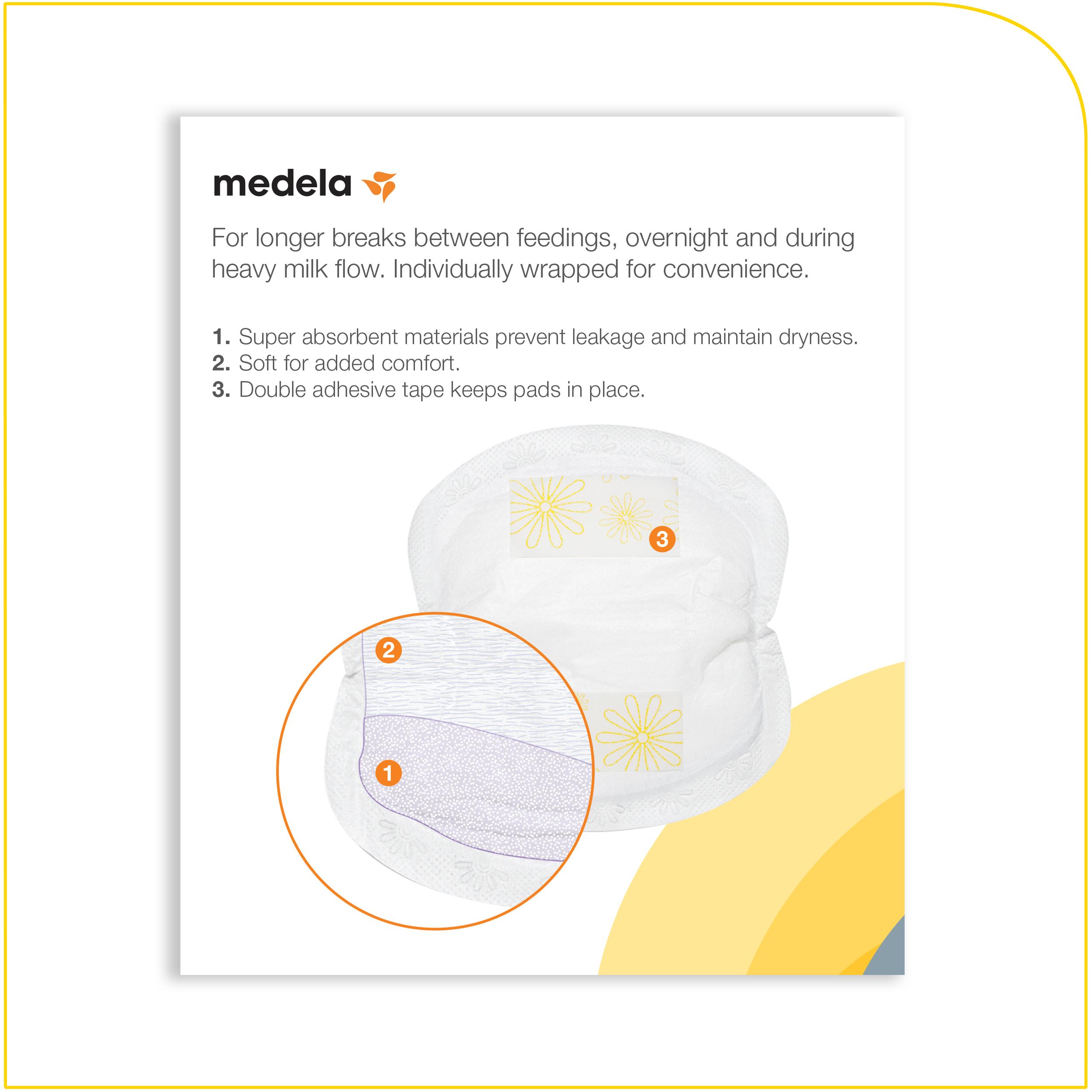 medela

For longer breaks between feedings, overnight and during heavy milk flow. Individually wrapped for convenience.

1. Super absorbent materials prevent leakage and maintain dryness.
2. Soft for added comfort.
3. Double adhesive tape keeps pads in place.

3

2

1