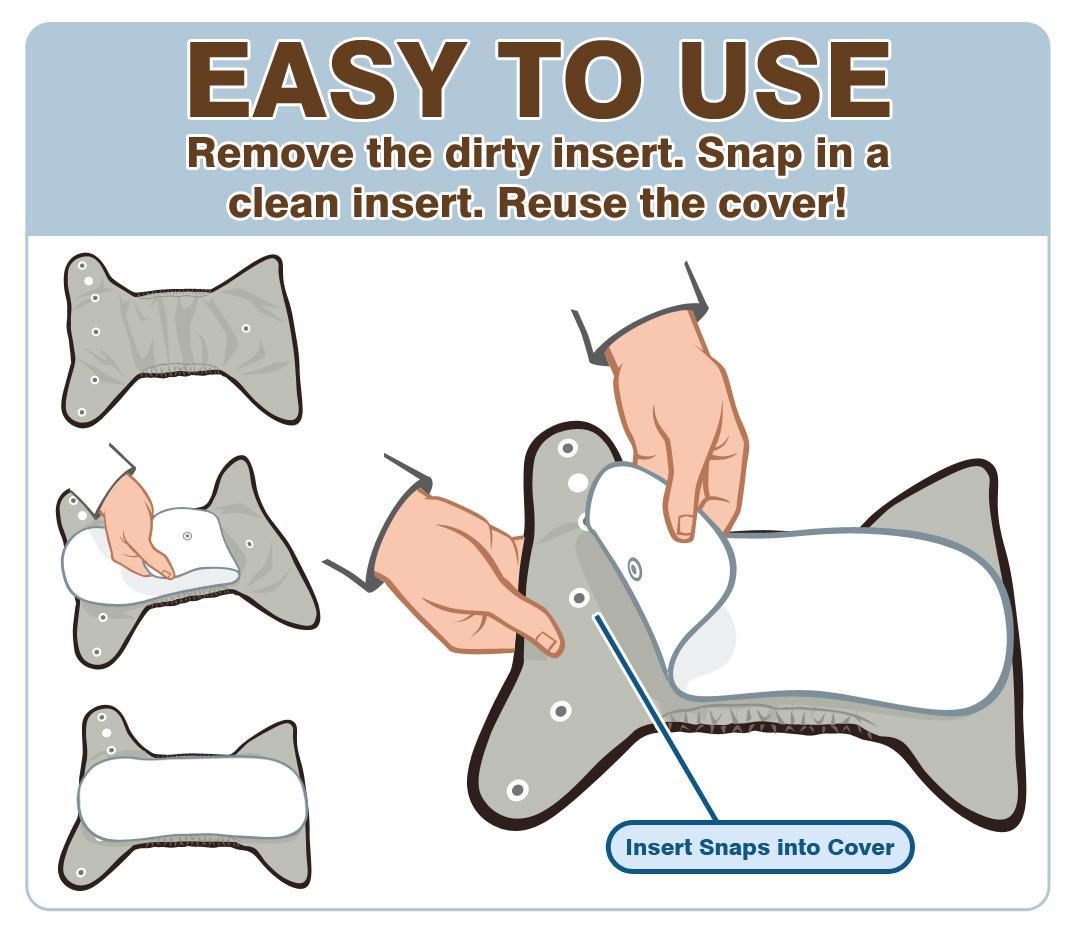 EASY TO USE
Remove the dirty insert. Snap in a clean insert. Reuse the cover!

Insert Snaps into Cover