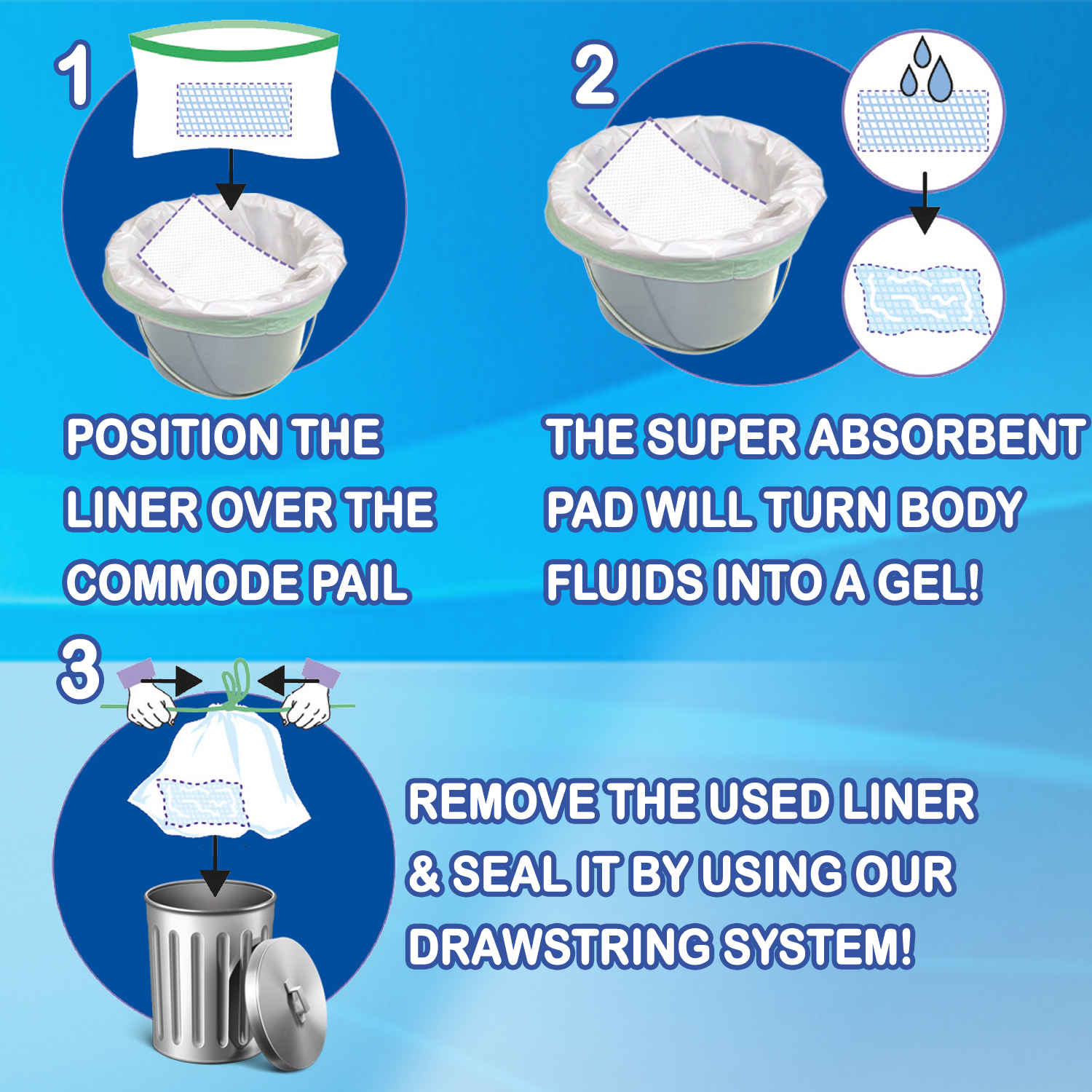 1

POSITION THE LINER OVER THE COMMODE PAIL

2

THE SUPER ABSORBENT PAD WILL TURN BODY FLUIDS INTO A GEL!

3

REMOVE THE USED LINER & SEAL IT BY USING OUR DRAWSTRING SYSTEM!