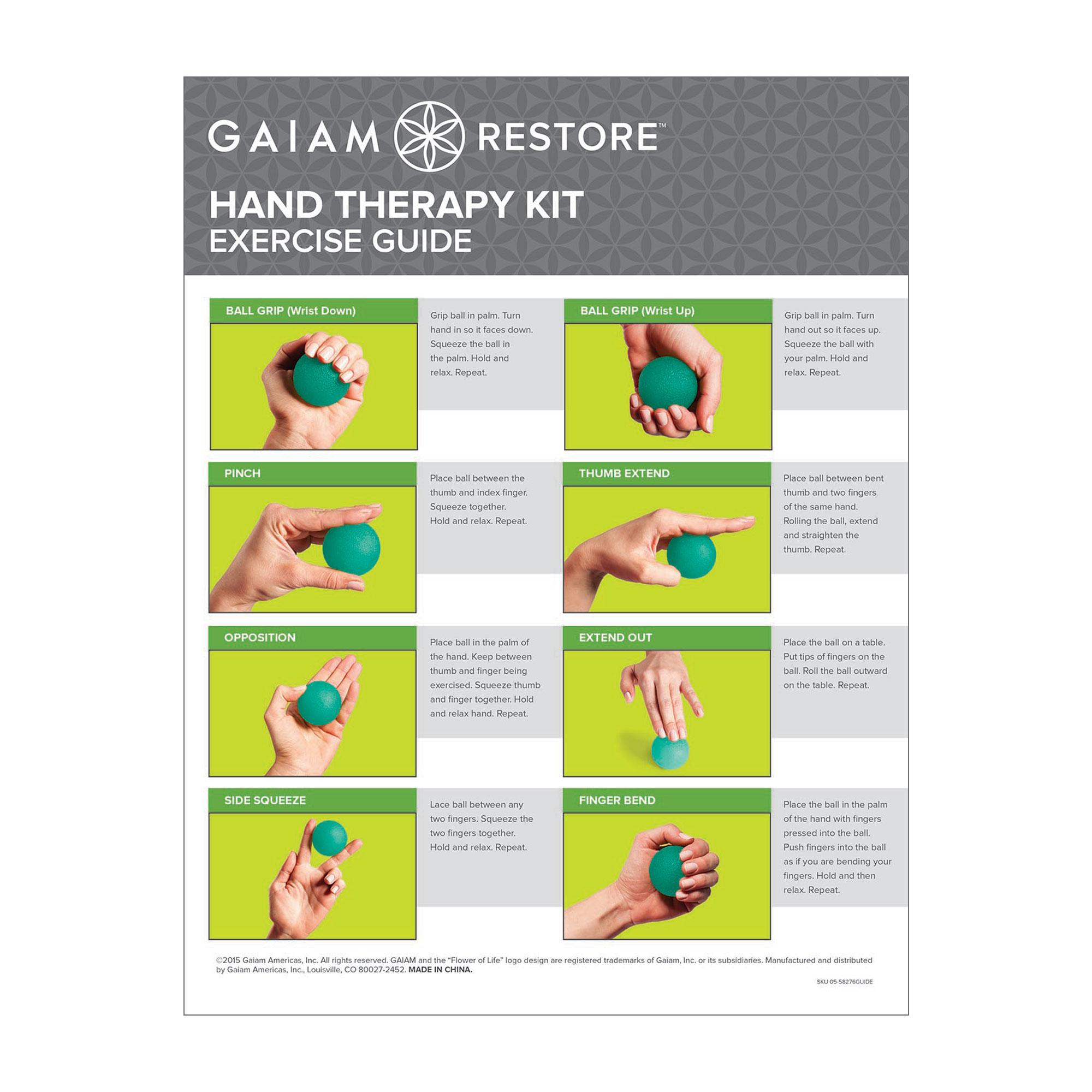 GAIAM RESTORE™

HAND THERAPY KIT
EXERCISE GUIDE

BALL GRIP (Wrist Down)

Grip ball in palm. Turn hand in so it faces down. Squeeze the ball in the palm. Hold and relax. Repeat.

BALL GRIP (Wrist Up)

Grip ball in palm. Turn hand out so it faces up. Squeeze the ball with your palm. Hold and relax. Repeat.

PINCH

Place ball between the thumb and index finger. Squeeze together. Hold and relax. Repeat.

THUMB EXTEND

Place ball between bent thumb and two fingers of the same hand. Rolling the ball, extend and straighten the thumb. Repeat.

OPPOSITION

Place ball in the palm of the hand. Keep between thumb and finger being exercised. Squeeze thumb and finger together. Hold and relax hand. Repeat.

EXTEND OUT

Place the ball on a table. Put tips of fingers on the ball. Roll the ball outward on the table. Repeat.

SIDE SQUEEZE

Lace ball between any two fingers. Squeeze the two fingers together. Hold and relax. Repeat.

FINGER BEND

Place the ball in the palm of the hand with fingers pressed into the ball. Push fingers into the ball as if you are bending your fingers. Hold and then relax. Repeat.

©2015 Gaiam Americas, Inc. All rights reserved. GAIAM and the "Flower of Life" logo design are registered trademarks of Gaiam, Inc. or its subsidiaries. Manufactured and distributed by Gaiam Americas, Inc., Louisville, CO 80027-2452. MADE IN CHINA.

SKU 05-58276GUIDE