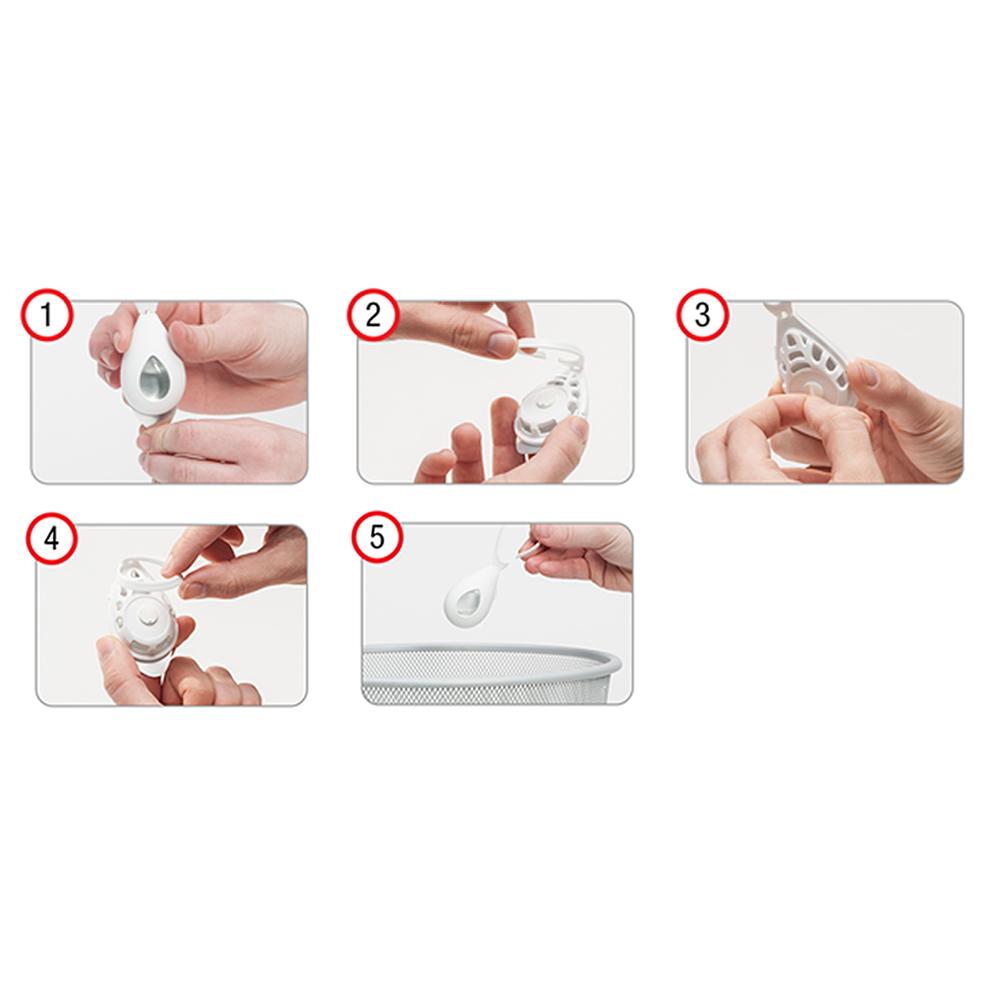 1

2

3

4

5