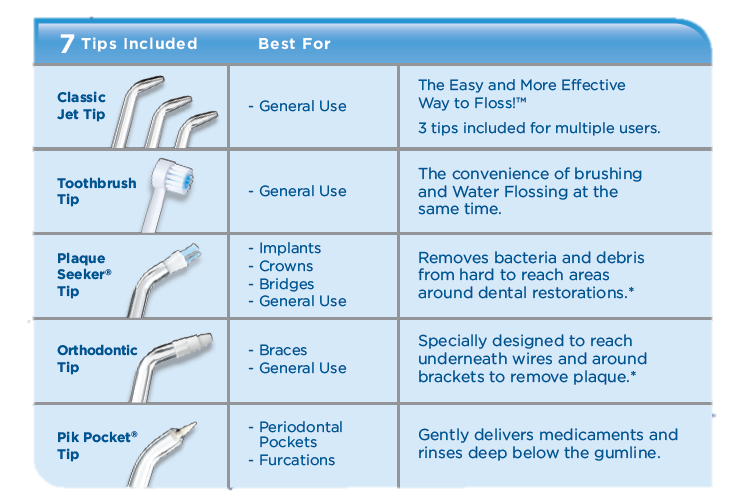 | 7 Tips Included | Best For | |
|---|---|---|
| Classic Jet Tip | - General Use | The Easy and More Effective Way to Floss!™ 3 tips included for multiple users. |
| Toothbrush Tip | - General Use | The convenience of brushing and Water Flossing at the same time. |
| Plaque Seeker® Tip | - Implants - Crowns - Bridges - General Use | Removes bacteria and debris from hard to reach areas around dental restorations.* |
| Orthodontic Tip | - Braces - General Use | Specially designed to reach underneath wires and around brackets to remove plaque.* |
| Pik Pocket® Tip | - Periodontal Pockets - Furcations | Gently delivers medicaments and rinses deep below the gumline. |