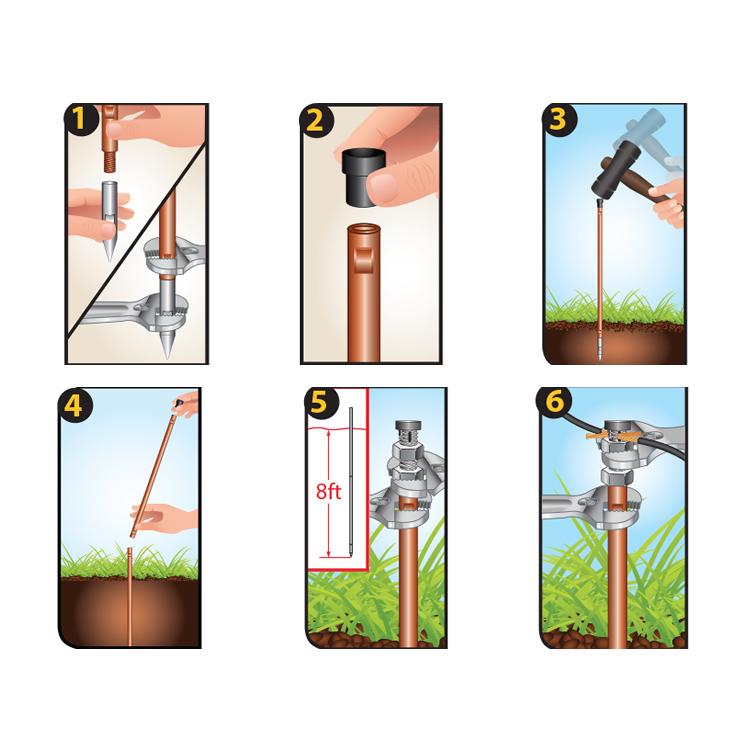 1

2

3

4

5

8ft

6