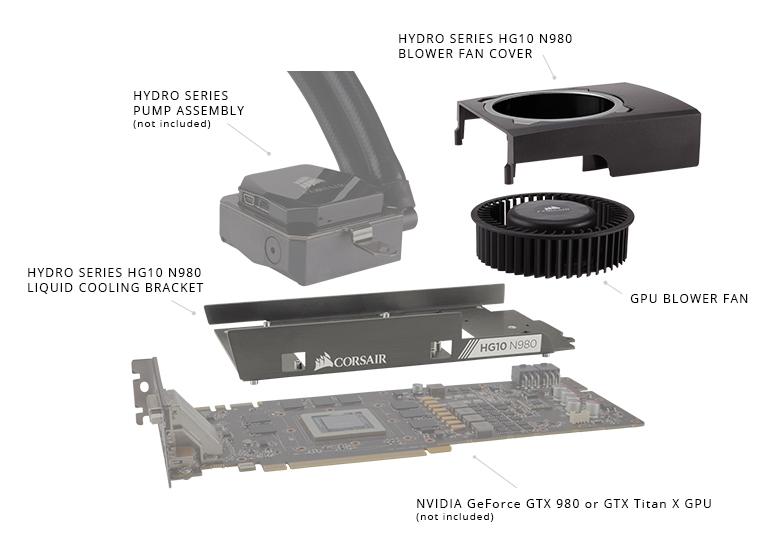 HYDRO SERIES HG10 N980
BLOWER FAN COVER

HYDRO SERIES
PUMP ASSEMBLY
(not included)

HYDRO SERIES HG10 N980
LIQUID COOLING BRACKET

GPU BLOWER FAN

CORSAIR

HG10 N980

NVIDIA GeForce GTX 980 or GTX Titan X GPU
(not included)