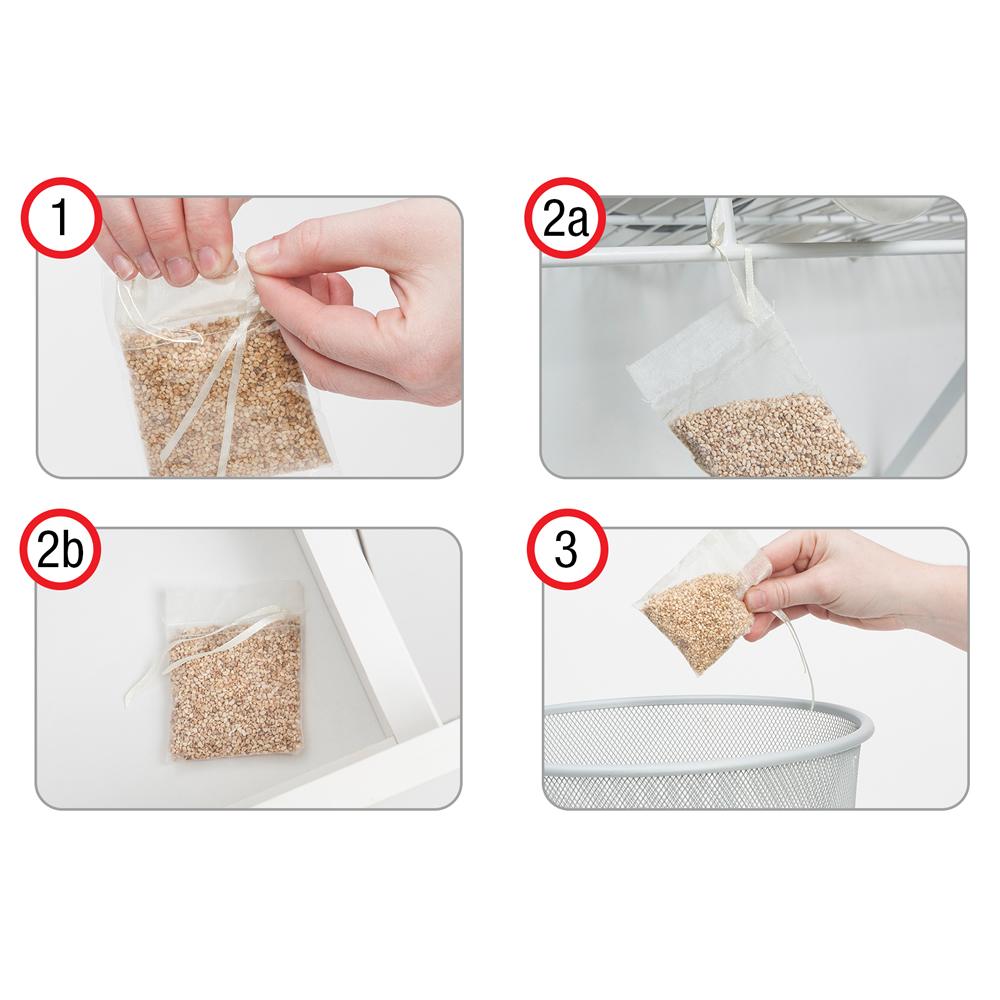 1

2a

2b

3