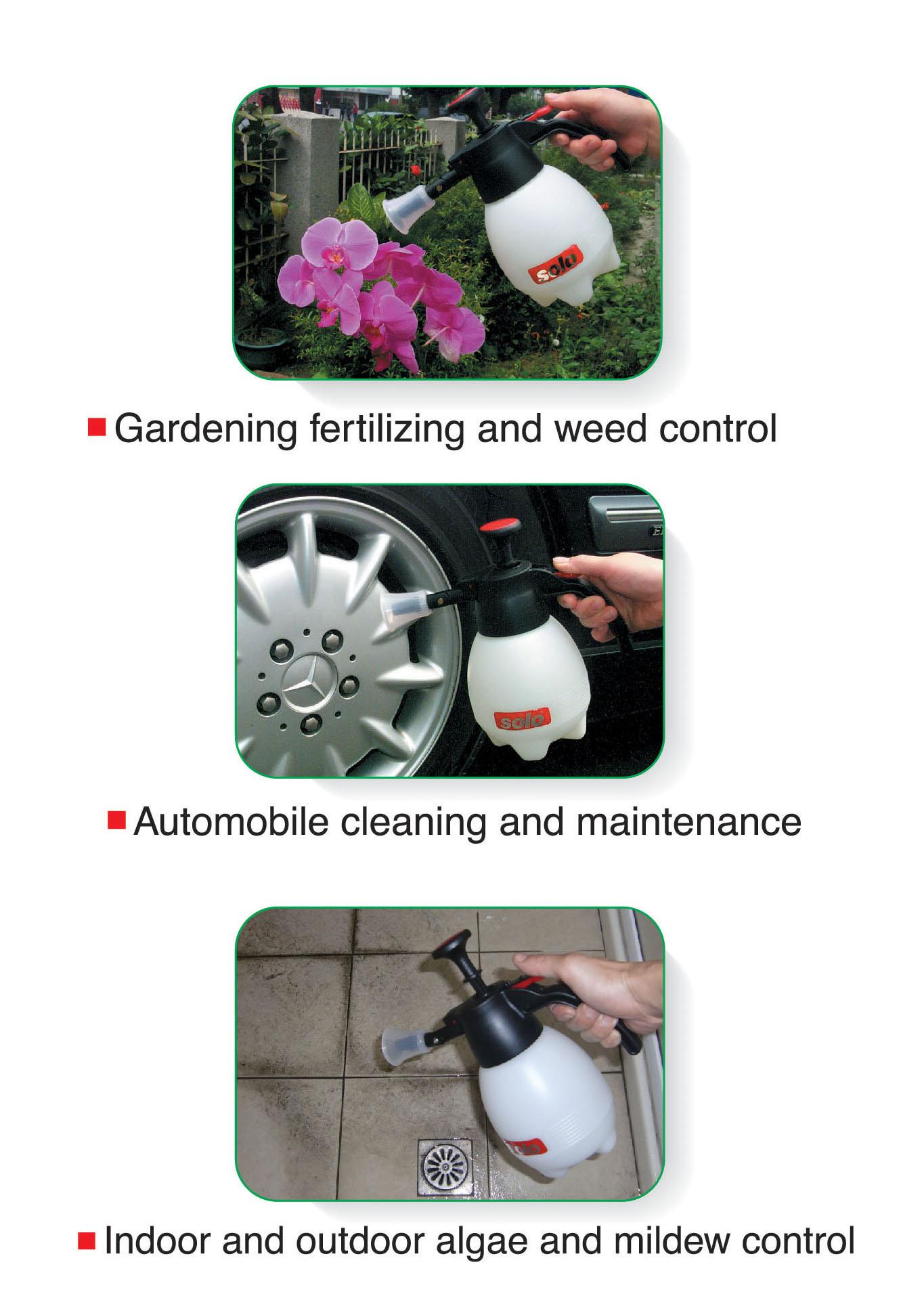 solo

■ Gardening fertilizing and weed control

solo

■ Automobile cleaning and maintenance

■ Indoor and outdoor algae and mildew control