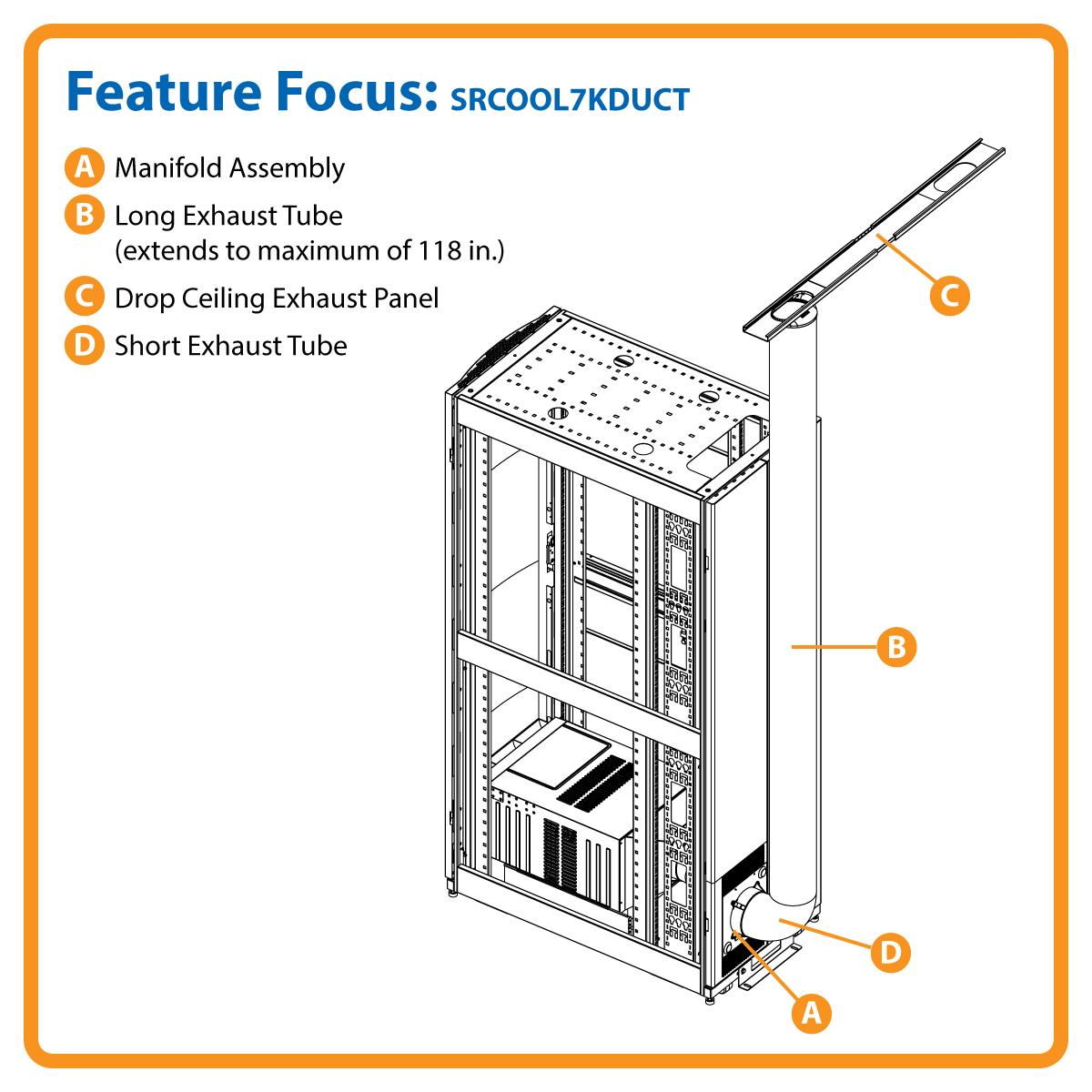 Feature Focus: SRCOOL7KDUCT

A Manifold Assembly

B Long Exhaust Tube (extends to maximum of 118 in.)

C Drop Ceiling Exhaust Panel

D Short Exhaust Tube

C

B

D

A