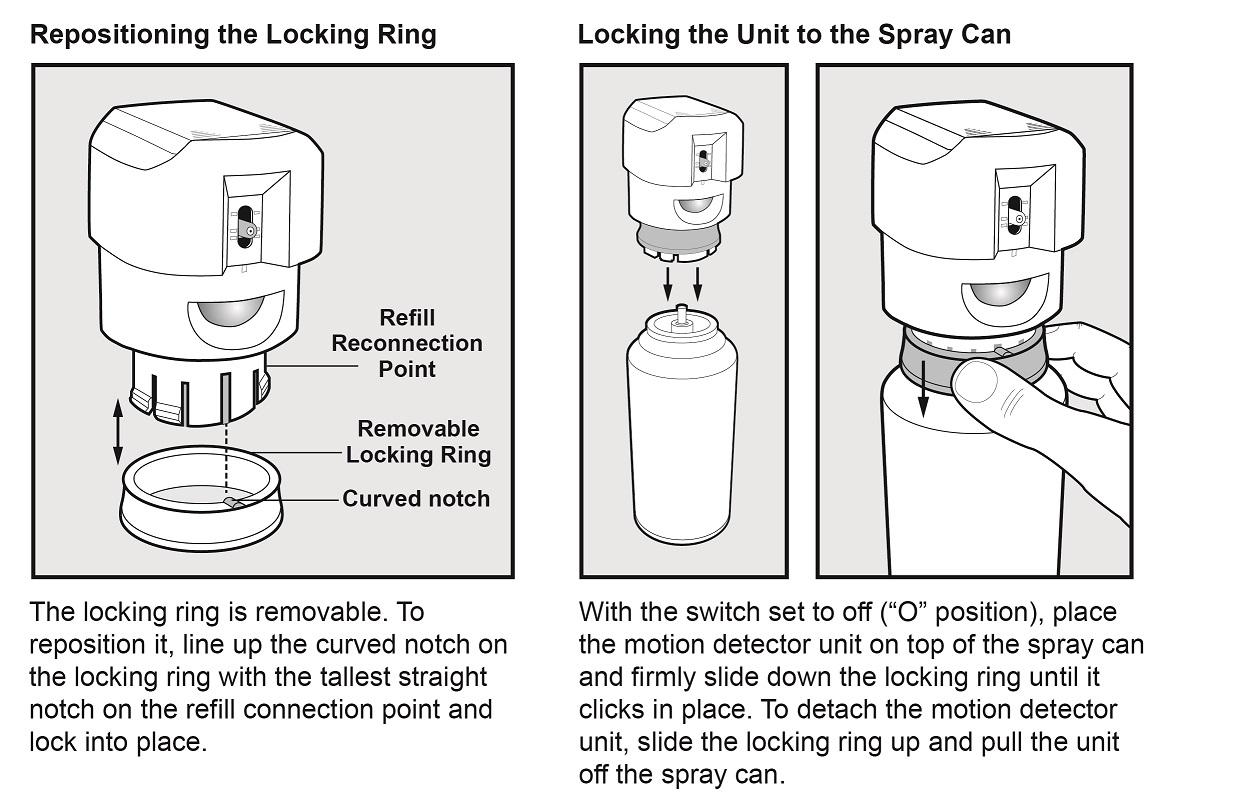 Repositioning the Locking Ring

Refill Reconnection Point

Removable Locking Ring

Curved notch

The locking ring is removable. To reposition it, line up the curved notch on the locking ring with the tallest straight notch on the refill connection point and lock into place.

Locking the Unit to the Spray Can

With the switch set to off (“O” position), place the motion detector unit on top of the spray can and firmly slide down the locking ring until it clicks in place. To detach the motion detector unit, slide the locking ring up and pull the unit off the spray can.