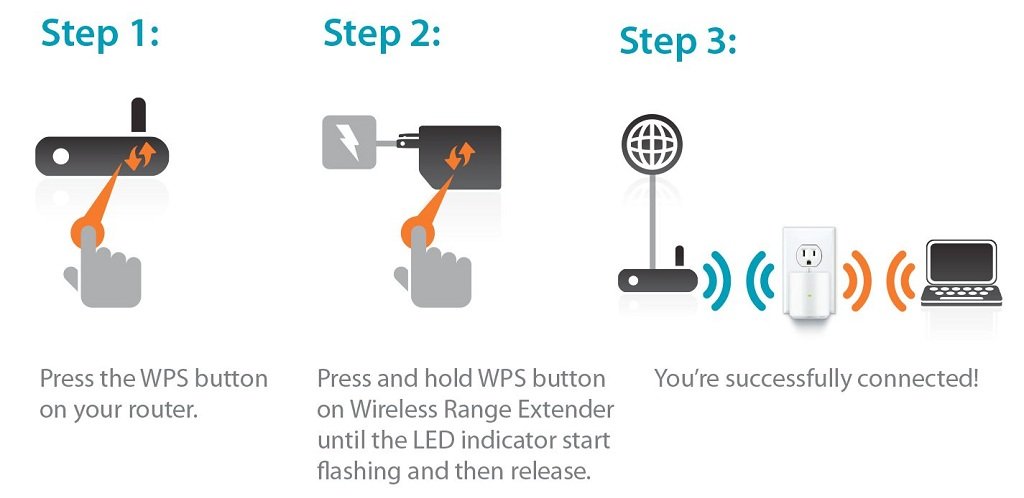 Step 1:

Press the WPS button on your router.

Step 2:

Press and hold WPS button on Wireless Range Extender until the LED indicator start flashing and then release.

Step 3:

You're successfully connected!