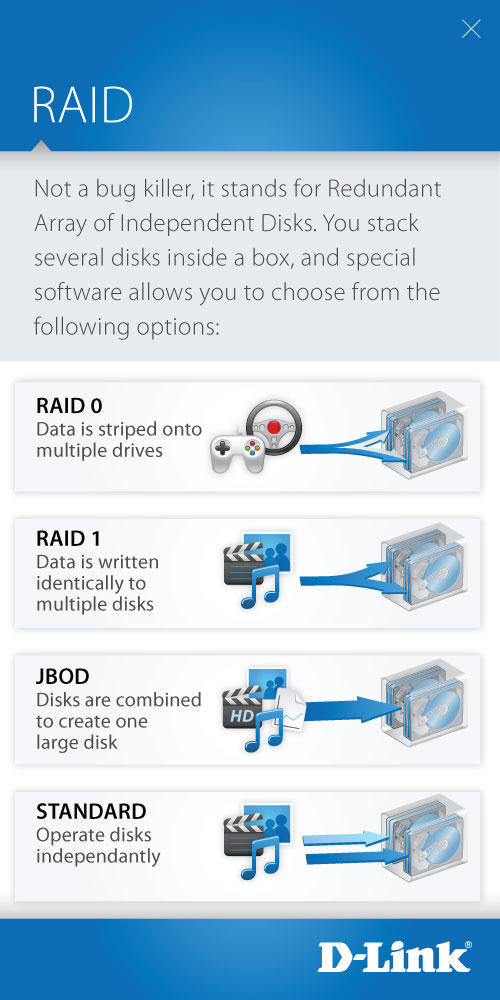 RAID

Not a bug killer, it stands for Redundant Array of Independent Disks. You stack several disks inside a box, and special software allows you to choose from the following options:

RAID 0
Data is striped onto multiple drives

RAID 1
Data is written identically to multiple disks

JBOD
Disks are combined to create one large disk

HD

STANDARD
Operate disks independantly

D-Link®