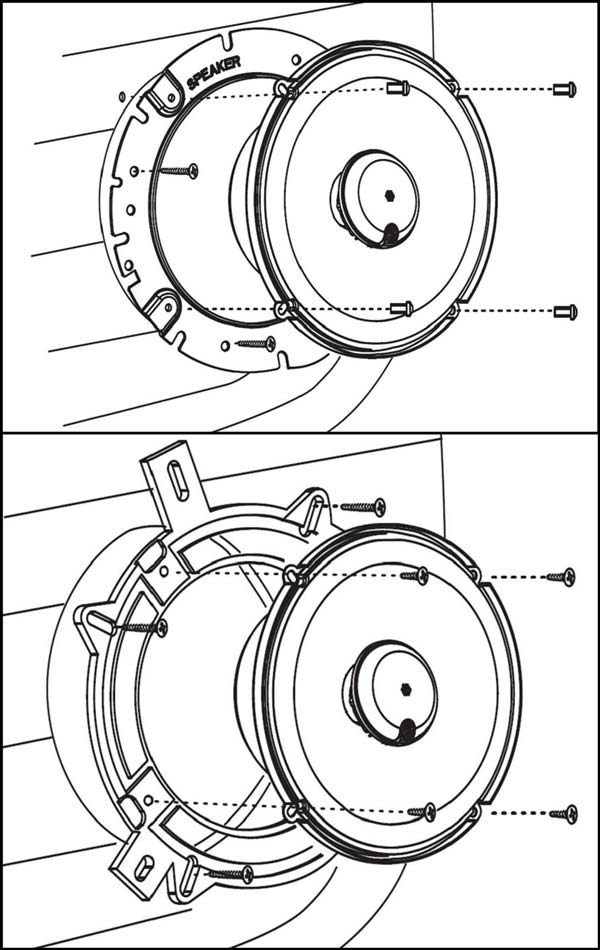 SPEAKER