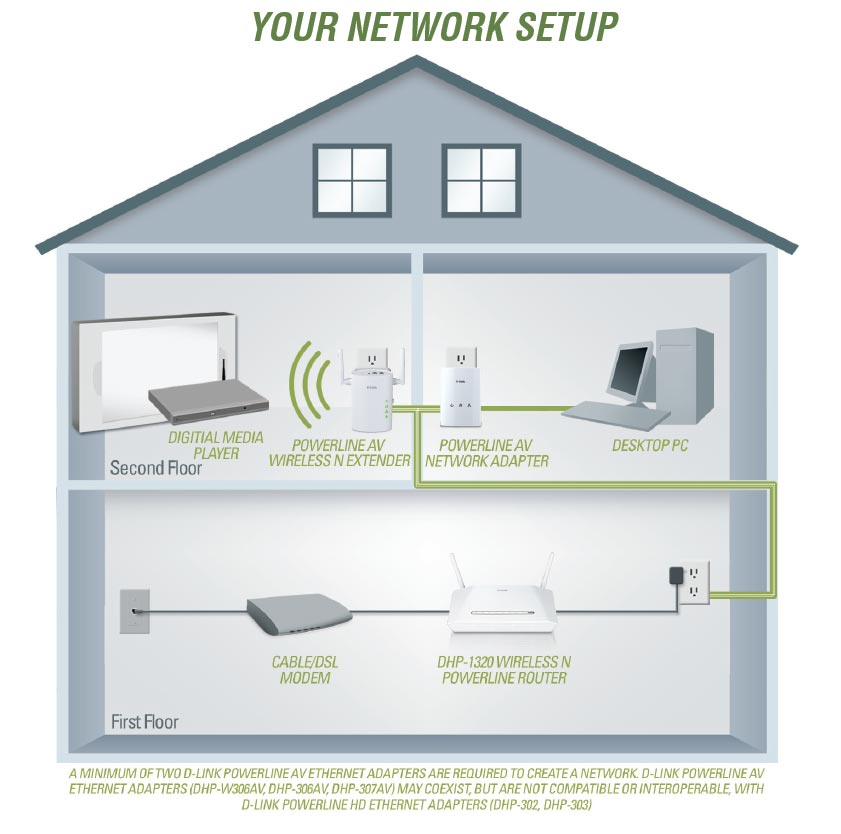 YOUR NETWORK SETUP

DIGITAL MEDIA PLAYER

POWERLINE AV WIRELESS N EXTENDER

POWERLINE AV NETWORK ADAPTER

DESKTOP PC

Second Floor

CABLE/DSL MODEM

DHP-1320 WIRELESS N POWERLINE ROUTER

First Floor

A MINIMUM OF TWO D-LINK POWERLINE AV ETHERNET ADAPTERS ARE REQUIRED TO CREATE A NETWORK. D-LINK POWERLINE AV ETHERNET ADAPTERS (DHP-W306AV, DHP-306AV, DHP-307AV) MAY COEXIST, BUT ARE NOT COMPATIBLE OR INTEROPERABLE, WITH D-LINK POWERLINE HD ETHERNET ADAPTERS (DHP-302, DHP-303)