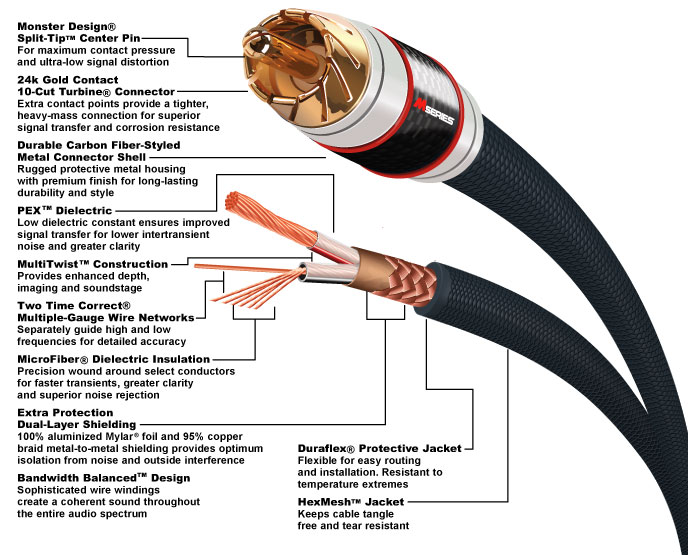 Monster Design®
Split-Tip™ Center Pin
For maximum contact pressure and ultra-low signal distortion

24k Gold Contact
10-Cut Turbine® Connector
Extra contact points provide a tighter, heavy-mass connection for superior signal transfer and corrosion resistance

Durable Carbon Fiber-Styled
Metal Connector Shell
Rugged protective metal housing with premium finish for long-lasting durability and style

PEX™ Dielectric
Low dielectric constant ensures improved signal transfer for lower intertransient noise and greater clarity

MultiTwist™ Construction
Provides enhanced depth, imaging and soundstage

Two Time Correct®
Multiple-Gauge Wire Networks
Separately guide high and low frequencies for detailed accuracy

MicroFiber® Dielectric Insulation
Precision wound around select conductors for faster transients, greater clarity and superior noise rejection

Extra Protection
Dual-Layer Shielding
100% aluminized Mylar® foil and 95% copper braid metal-to-metal shielding provides optimum isolation from noise and outside interference

Bandwidth Balanced™ Design
Sophisticated wire windings create a coherent sound throughout the entire audio spectrum

M SERIES

Duraflex® Protective Jacket
Flexible for easy routing and installation. Resistant to temperature extremes

HexMesh™ Jacket
Keeps cable tangle free and tear resistant