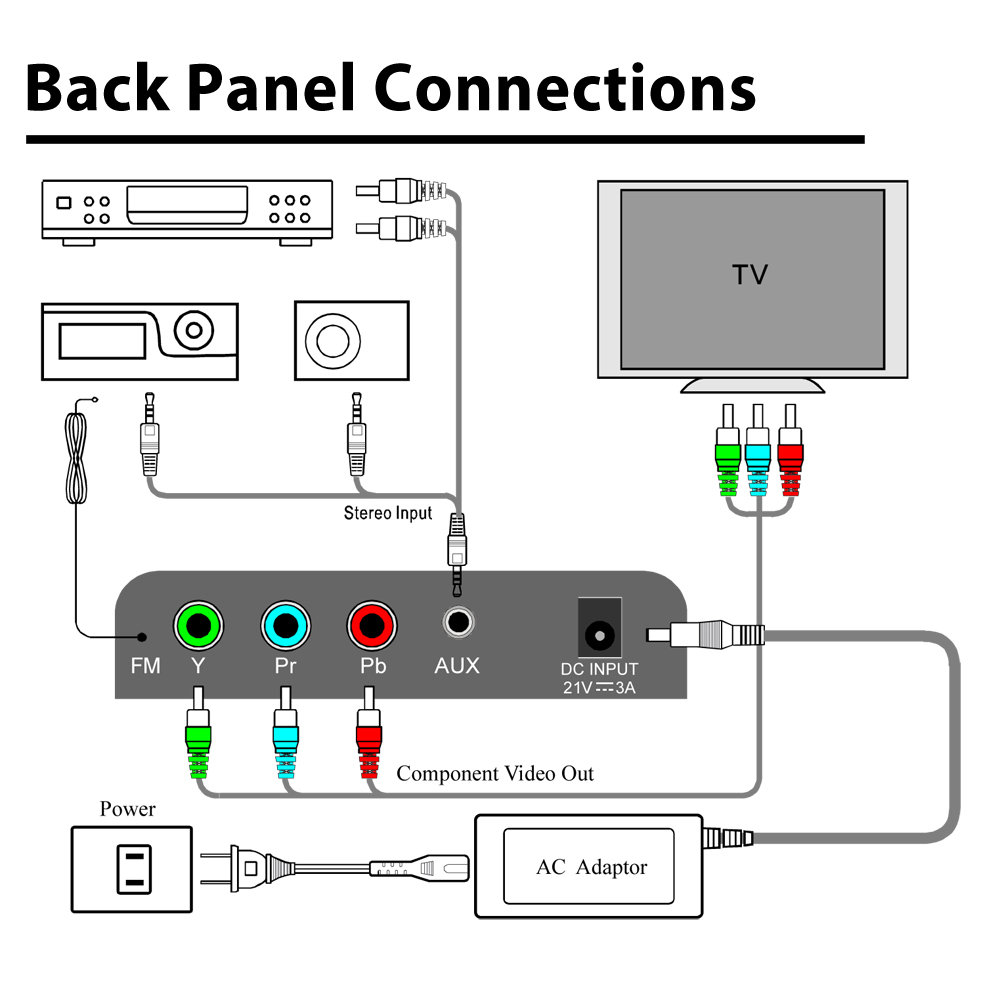 Back Panel Connections

TV

Stereo Input

FM Y Pr Pb AUX

DC INPUT 21V ⎓ 3A

Component Video Out

Power

AC Adaptor