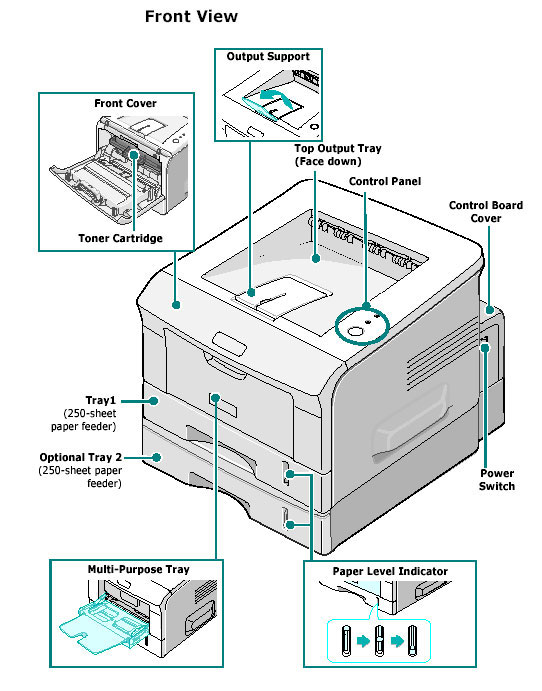 Front View

Output Support

Front Cover

Toner Cartridge

Top Output Tray
(Face down)

Control Panel

Control Board Cover

Tray1
(250-sheet paper feeder)

Optional Tray 2
(250-sheet paper feeder)

Power Switch

Multi-Purpose Tray

Paper Level Indicator