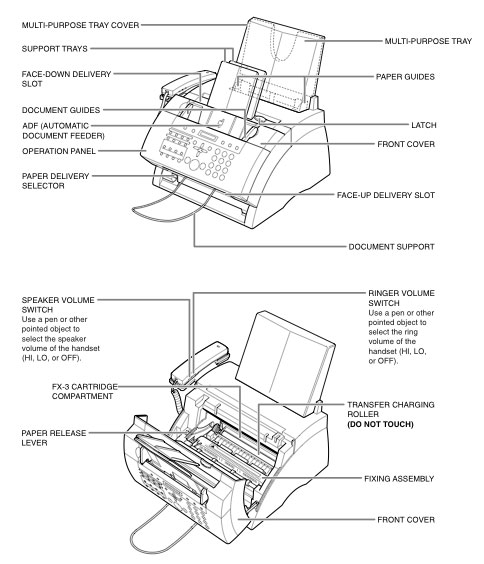 MULTI-PURPOSE TRAY COVER
SUPPORT TRAYS
FACE-DOWN DELIVERY SLOT
DOCUMENT GUIDES
ADF (AUTOMATIC DOCUMENT FEEDER)
OPERATION PANEL
PAPER DELIVERY SELECTOR
MULTI-PURPOSE TRAY
PAPER GUIDES
LATCH
FRONT COVER
FACE-UP DELIVERY SLOT
DOCUMENT SUPPORT

SPEAKER VOLUME SWITCH
Use a pen or other pointed object to select the speaker volume of the handset (HI, LO, or OFF).
FX-3 CARTRIDGE COMPARTMENT
PAPER RELEASE LEVER
RINGER VOLUME SWITCH
Use a pen or other pointed object to select the ring volume of the handset (HI, LO, or OFF).
TRANSFER CHARGING ROLLER
(DO NOT TOUCH)
FIXING ASSEMBLY
FRONT COVER