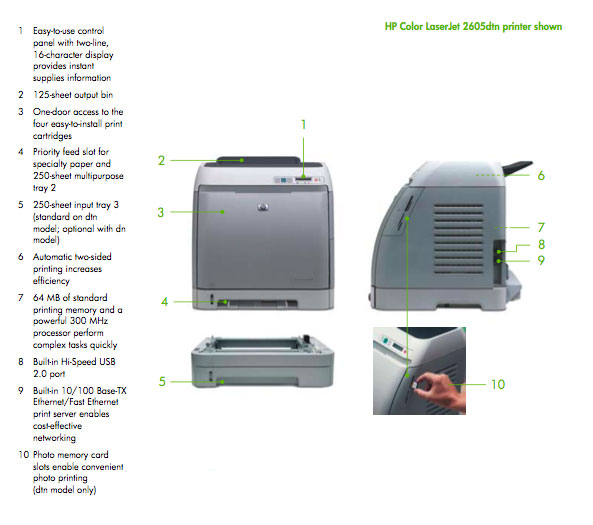 1 Easy-to-use control panel with two-line, 16-character display provides instant supplies information

2 125-sheet output bin

3 One-door access to the four easy-to-install print cartridges

4 Priority feed slot for specialty paper and 250-sheet multipurpose tray 2

5 250-sheet input tray 3 (standard on dtn model; optional with dn model)

6 Automatic two-sided printing increases efficiency

7 64 MB of standard printing memory and a powerful 300 MHz processor perform complex tasks quickly

8 Built-in Hi-Speed USB 2.0 port

9 Built-in 10/100 Base-TX Ethernet/Fast Ethernet print server enables cost-effective networking

10 Photo memory card slots enable convenient photo printing (dtn model only)

HP Color LaserJet 2605dtn printer shown

1

2

3

4

5

6

7

8

9

10