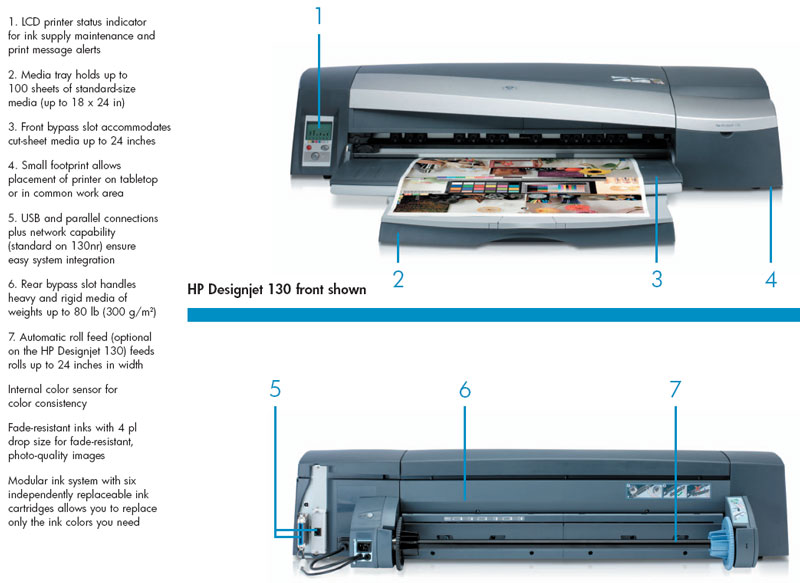 1. LCD printer status indicator for ink supply maintenance and print message alerts

2. Media tray holds up to 100 sheets of standard-size media (up to 18 x 24 in)

3. Front bypass slot accommodates cut-sheet media up to 24 inches

4. Small footprint allows placement of printer on tabletop or in common work area

5. USB and parallel connections plus network capability (standard on 130nr) ensure easy system integration

6. Rear bypass slot handles heavy and rigid media of weights up to 80 lb (300 g/m²)

7. Automatic roll feed (optional on the HP Designjet 130) feeds rolls up to 24 inches in width

Internal color sensor for color consistency

Fade-resistant inks with 4 pl drop size for fade-resistant, photo-quality images

Modular ink system with six independently replaceable ink cartridges allows you to replace only the ink colors you need

1

2

3

4

HP Designjet 130 front shown

5

6

7