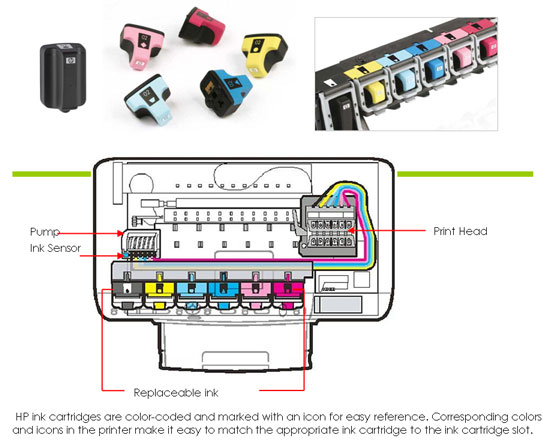 02

02

02

02

Pump

Ink Sensor

Print Head

Replaceable ink

HP ink cartridges are color-coded and marked with an icon for easy reference. Corresponding colors and icons in the printer make it easy to match the appropriate ink cartridge to the ink cartridge slot.