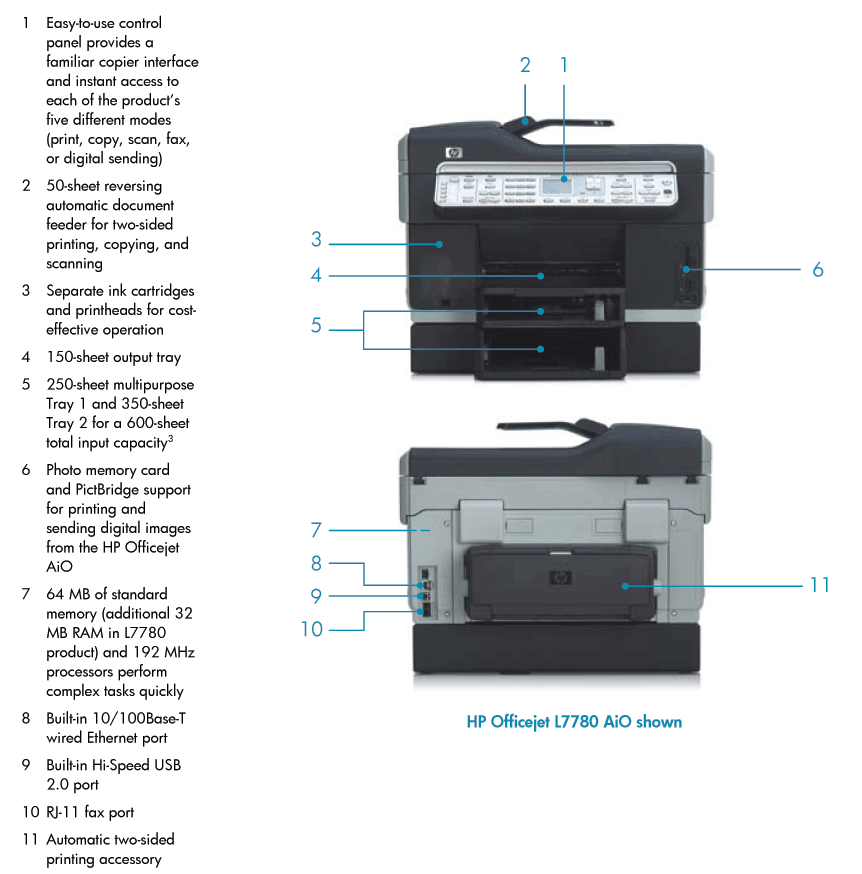 1 Easy-to-use control panel provides a familiar copier interface and instant access to each of the product's five different modes (print, copy, scan, fax, or digital sending)

2 50-sheet reversing automatic document feeder for two-sided printing, copying, and scanning

3 Separate ink cartridges and printheads for cost-effective operation

4 150-sheet output tray

5 250-sheet multipurpose Tray 1 and 350-sheet Tray 2 for a 600-sheet total input capacity$^3$

6 Photo memory card and PictBridge support for printing and sending digital images from the HP Officejet AiO

7 64 MB of standard memory (additional 32 MB RAM in L7780 product) and 192 MHz processors perform complex tasks quickly

8 Built-in 10/100Base-T wired Ethernet port

9 Built-in Hi-Speed USB 2.0 port

10 RJ-11 fax port

11 Automatic two-sided printing accessory

2 1

3

4

5

6

7

8

9

10

11

HP Officejet L7780 AiO shown