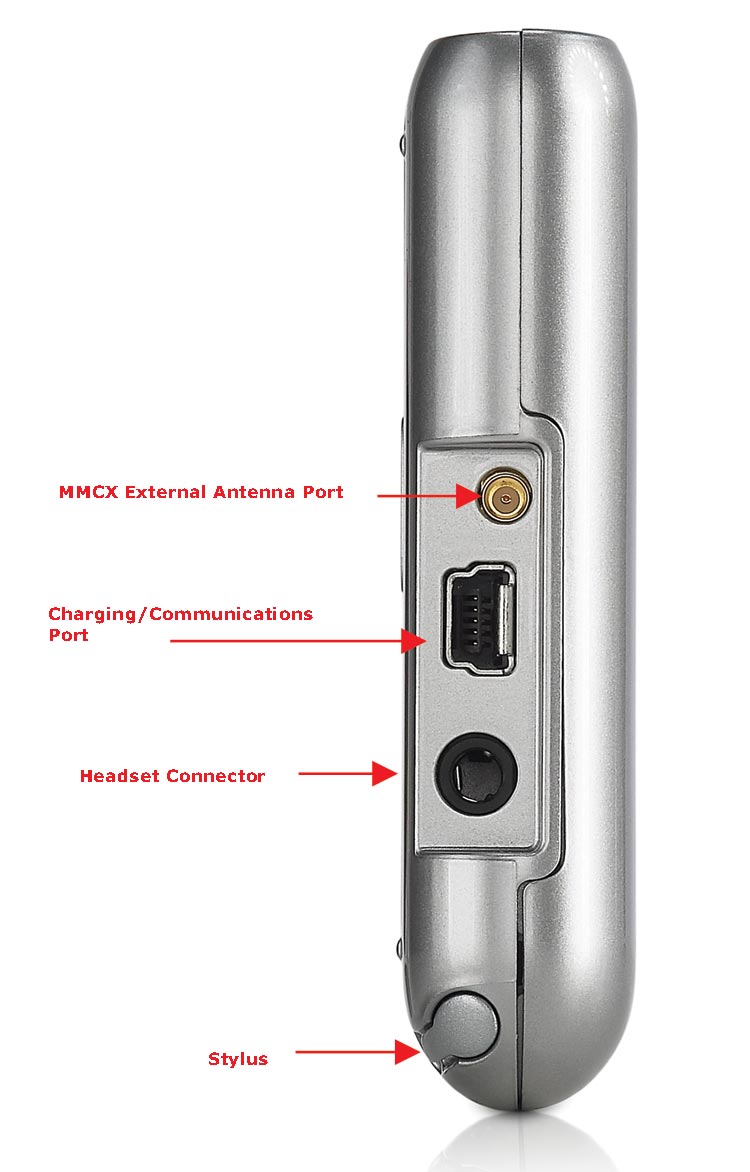 MMCX External Antenna Port

Charging/Communications Port

Headset Connector

Stylus