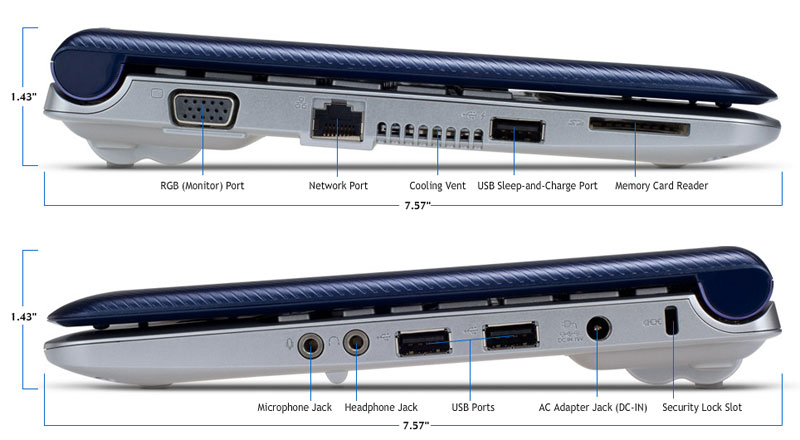 1.43"

RGB (Monitor) Port
Network Port
Cooling Vent
USB Sleep-and-Charge Port
Memory Card Reader

7.57"

1.43"

Microphone Jack
Headphone Jack
USB Ports
AC Adapter Jack (DC-IN)
Security Lock Slot

7.57"