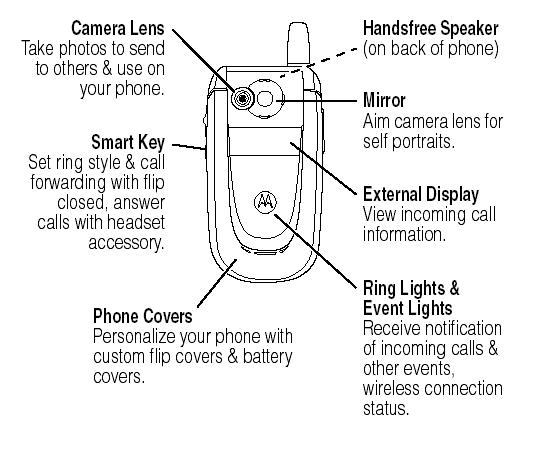 Camera Lens
Take photos to send to others & use on your phone.

Smart Key
Set ring style & call forwarding with flip closed, answer calls with headset accessory.

Phone Covers
Personalize your phone with custom flip covers & battery covers.

Handsfree Speaker
(on back of phone)

Mirror
Aim camera lens for self portraits.

External Display
View incoming call information.

Ring Lights & Event Lights
Receive notification of incoming calls & other events, wireless connection status.