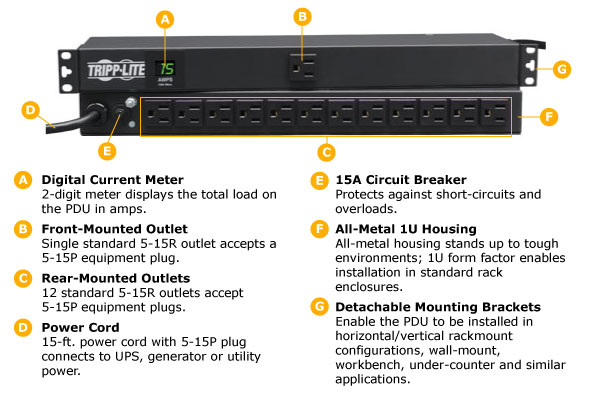 A

B

TRIPP·LITE

15
AMPS

G

D

F

E

C

A Digital Current Meter
2-digit meter displays the total load on the PDU in amps.

B Front-Mounted Outlet
Single standard 5-15R outlet accepts a 5-15P equipment plug.

C Rear-Mounted Outlets
12 standard 5-15R outlets accept 5-15P equipment plugs.

D Power Cord
15-ft. power cord with 5-15P plug connects to UPS, generator or utility power.

E 15A Circuit Breaker
Protects against short-circuits and overloads.

F All-Metal 1U Housing
All-metal housing stands up to tough environments; 1U form factor enables installation in standard rack enclosures.

G Detachable Mounting Brackets
Enable the PDU to be installed in horizontal/vertical rackmount configurations, wall-mount, workbench, under-counter and similar applications.