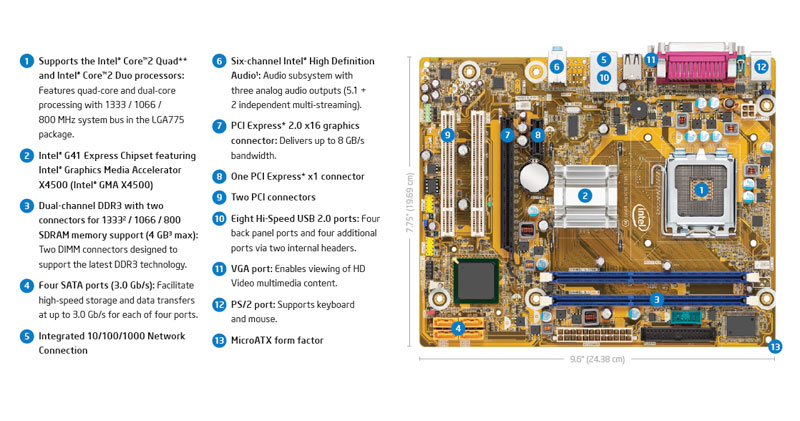 1 Supports the Intel® Core™2 Quad** and Intel® Core™2 Duo processors: Features quad-core and dual-core processing with 1333 / 1066 / 800 MHz system bus in the LGA775 package.

2 Intel® G41 Express Chipset featuring Intel® Graphics Media Accelerator X4500 (Intel® GMA X4500)

3 Dual-channel DDR3 with two connectors for 1333² / 1066 / 800 SDRAM memory support (4 GB³ max): Two DIMM connectors designed to support the latest DDR3 technology.

4 Four SATA ports (3.0 Gb/s): Facilitate high-speed storage and data transfers at up to 3.0 Gb/s for each of four ports.

5 Integrated 10/100/1000 Network Connection

6 Six-channel Intel® High Definition Audio¹: Audio subsystem with three analog audio outputs (5.1 + 2 independent multi-streaming).

7 PCI Express* 2.0 x16 graphics connector: Delivers up to 8 GB/s bandwidth.

8 One PCI Express* x1 connector

9 Two PCI connectors

10 Eight Hi-Speed USB 2.0 ports: Four back panel ports and four additional ports via two internal headers.

11 VGA port: Enables viewing of HD Video multimedia content.

12 PS/2 port: Supports keyboard and mouse.

13 MicroATX form factor

6 5 10 11 12 9 7 8 2 1 intel 3 4 13

7.75" (19.69 cm)

9.6" (24.38 cm)