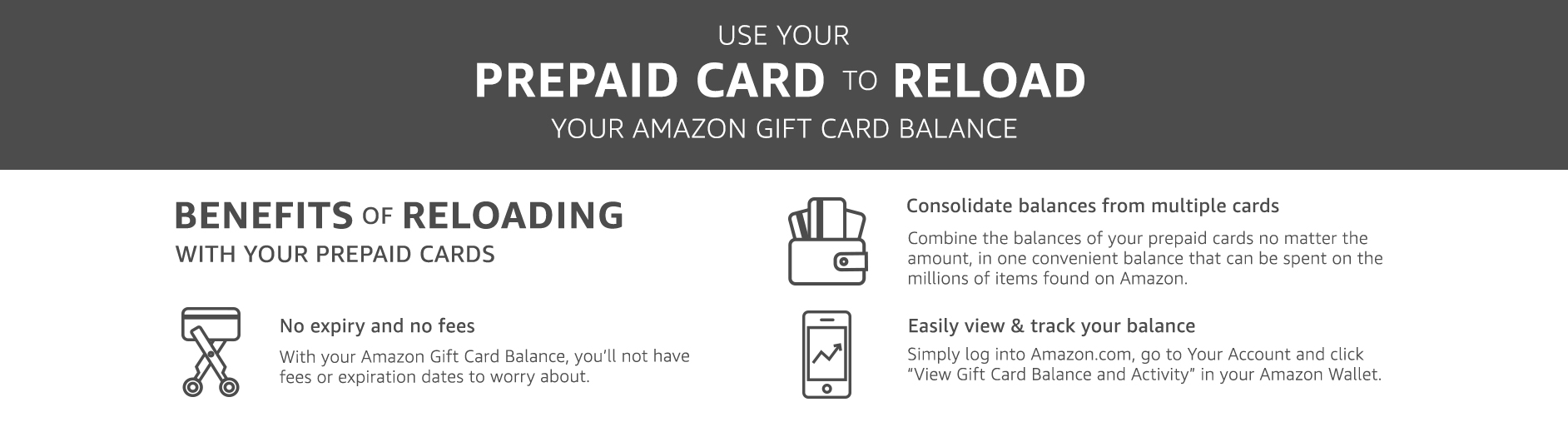 USE YOUR
PREPAID CARD TO RELOAD
YOUR AMAZON GIFT CARD BALANCE

BENEFITS OF RELOADING
WITH YOUR PREPAID CARDS

No expiry and no fees
With your Amazon Gift Card Balance, you'll not have fees or expiration dates to worry about.

Consolidate balances from multiple cards
Combine the balances of your prepaid cards no matter the amount, in one convenient balance that can be spent on the millions of items found on Amazon.

Easily view & track your balance
Simply log into Amazon.com, go to Your Account and click "View Gift Card Balance and Activity" in your Amazon Wallet.