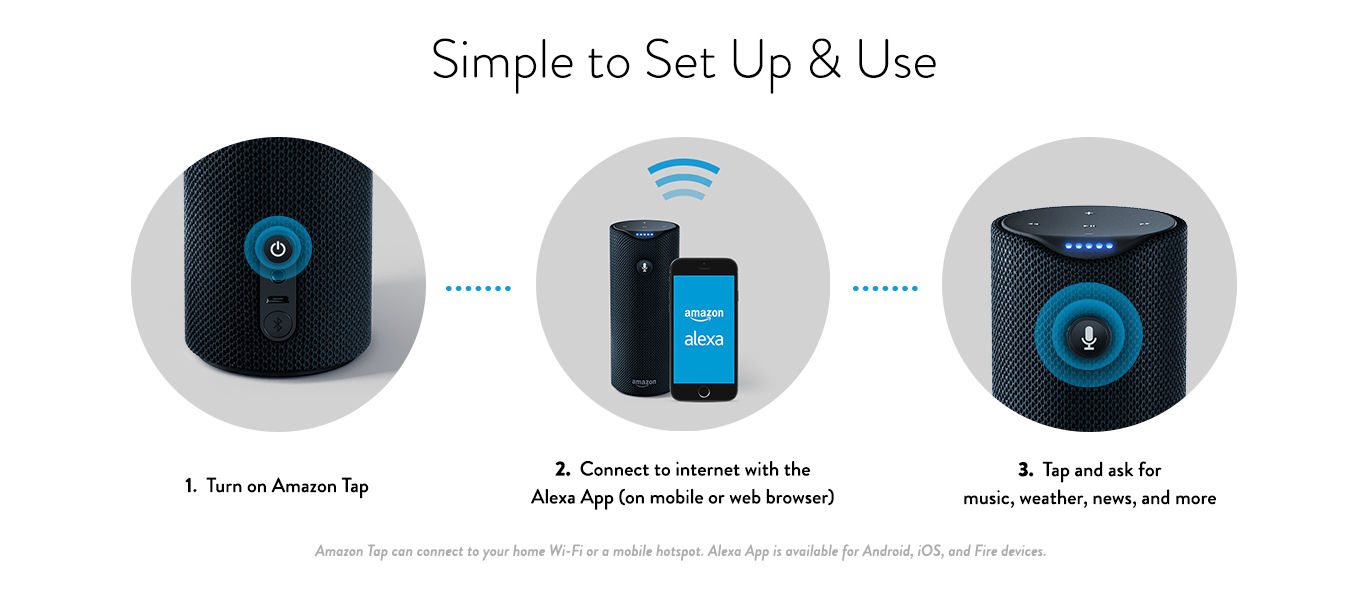 Simple to Set Up & Use

amazon
alexa

amazon

1. Turn on Amazon Tap

2. Connect to internet with the Alexa App (on mobile or web browser)

3. Tap and ask for music, weather, news, and more

Amazon Tap can connect to your home Wi-Fi or a mobile hotspot. Alexa App is available for Android, iOS, and Fire devices.