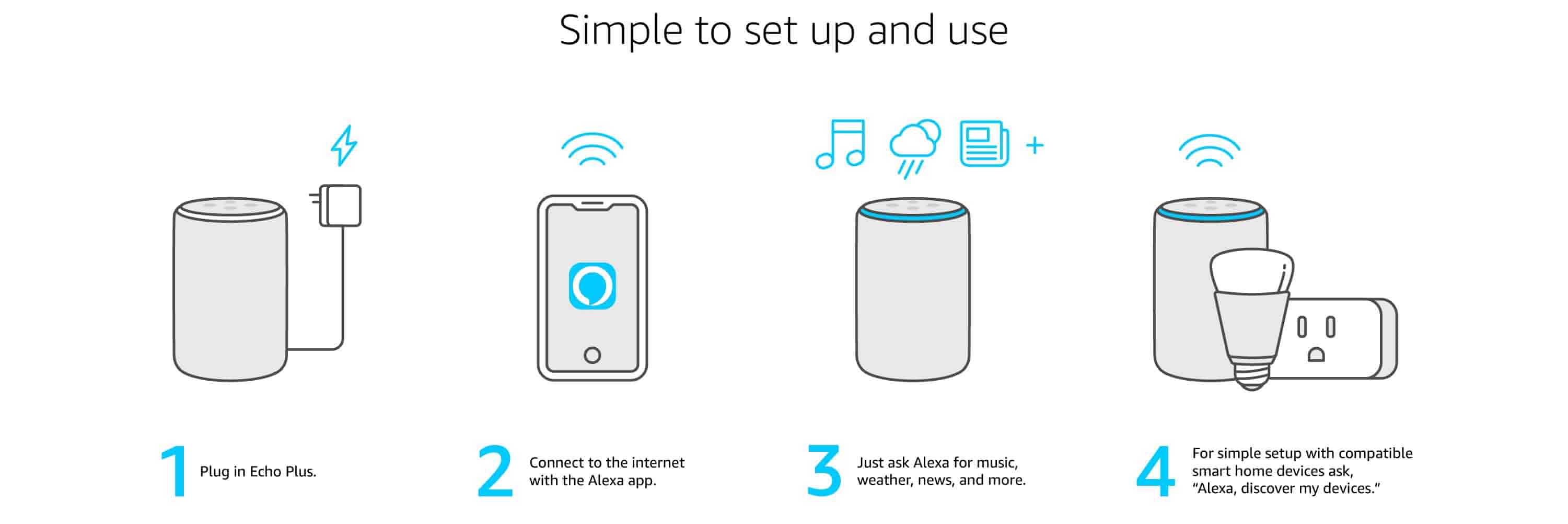 Simple to set up and use

+

1 Plug in Echo Plus.

2 Connect to the internet with the Alexa app.

3 Just ask Alexa for music, weather, news, and more.

4 For simple setup with compatible smart home devices ask, "Alexa, discover my devices."