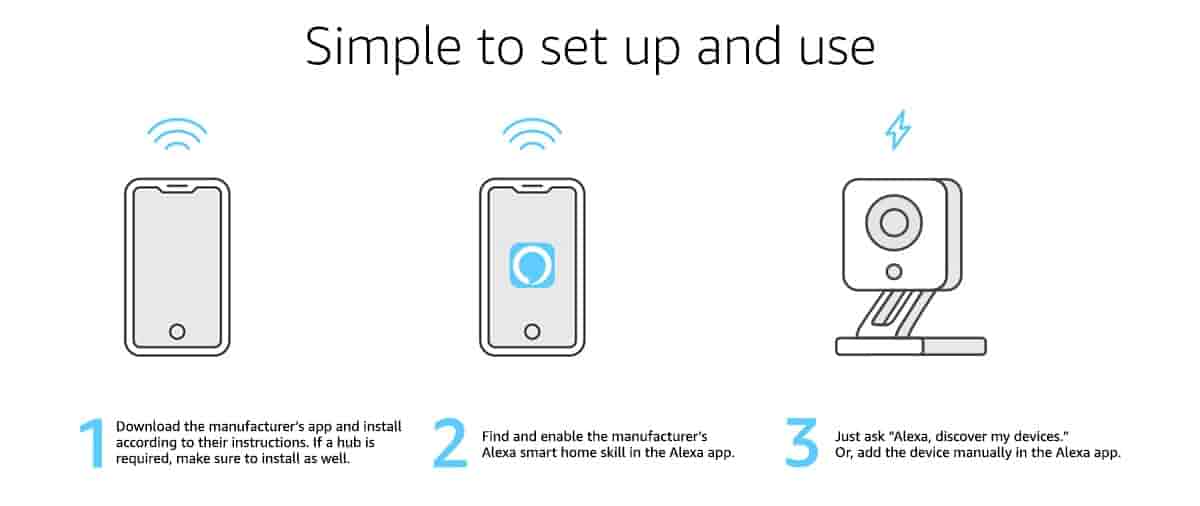 Simple to set up and use

1 Download the manufacturer's app and install according to their instructions. If a hub is required, make sure to install as well.

2 Find and enable the manufacturer's Alexa smart home skill in the Alexa app.

3 Just ask "Alexa, discover my devices." Or, add the device manually in the Alexa app.