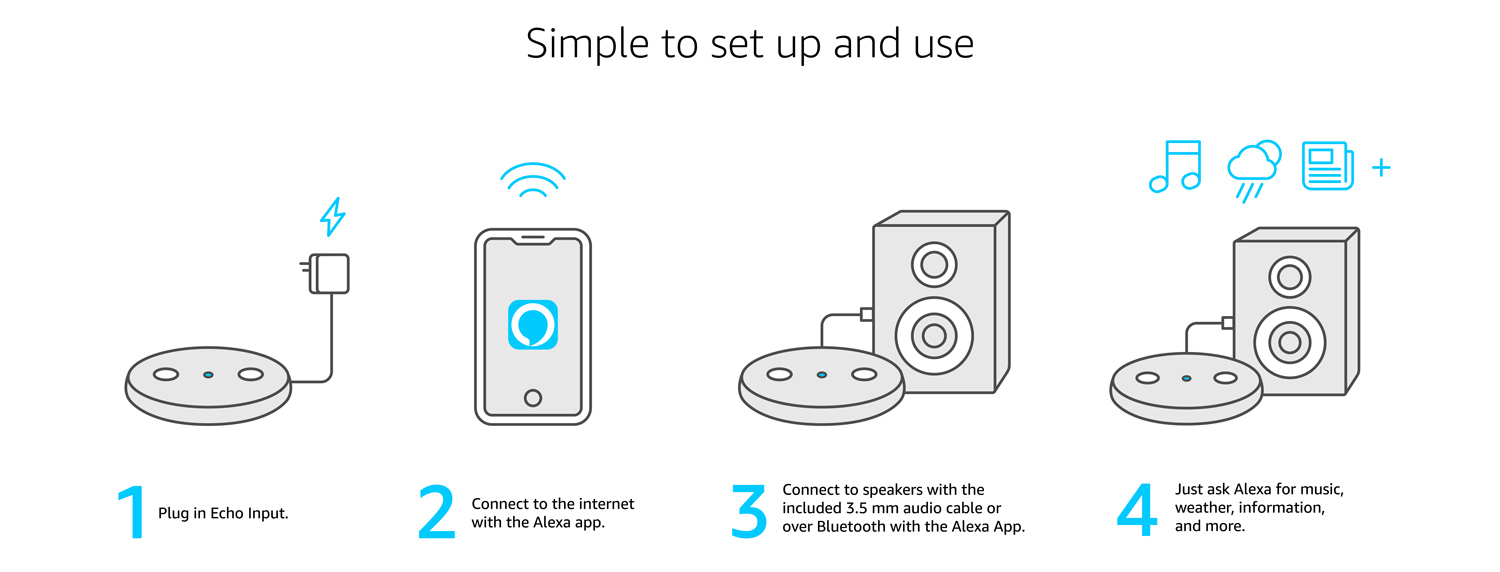 Simple to set up and use

+

1 Plug in Echo Input.

2 Connect to the internet with the Alexa app.

3 Connect to speakers with the included 3.5 mm audio cable or over Bluetooth with the Alexa App.

4 Just ask Alexa for music, weather, information, and more.