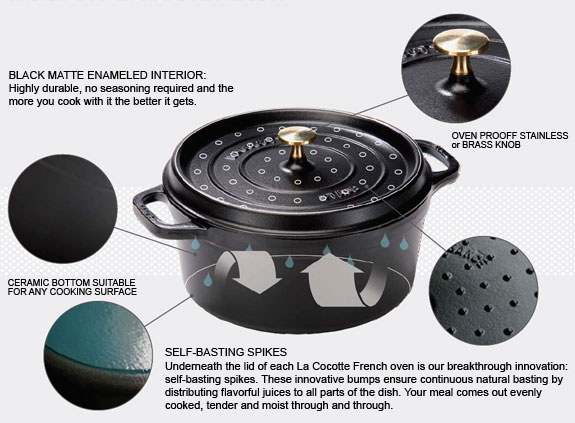 BLACK MATTE ENAMELED INTERIOR:
Highly durable, no seasoning required and the more you cook with it the better it gets.

OVEN PROOFF STAINLESS or BRASS KNOB

CERAMIC BOTTOM SUITABLE FOR ANY COOKING SURFACE

SELF-BASTING SPIKES
Underneath the lid of each La Cocotte French oven is our breakthrough innovation: self-basting spikes. These innovative bumps ensure continuous natural basting by distributing flavorful juices to all parts of the dish. Your meal comes out evenly cooked, tender and moist through and through.