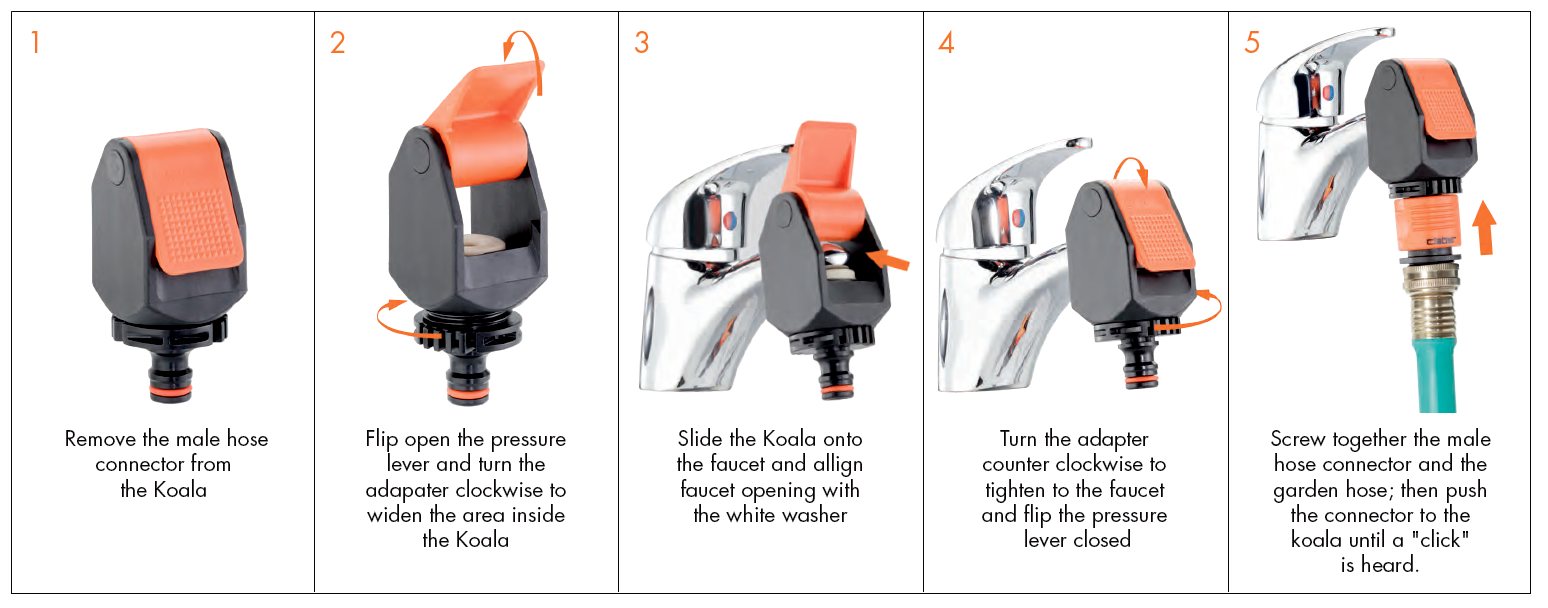 1

Remove the male hose connector from the Koala

2

Flip open the pressure lever and turn the adapater clockwise to widen the area inside the Koala

3

Slide the Koala onto the faucet and allign faucet opening with the white washer

4

Turn the adapter counter clockwise to tighten to the faucet and flip the pressure lever closed

5

claber

Screw together the male hose connector and the garden hose; then push the connector to the koala until a "click" is heard.