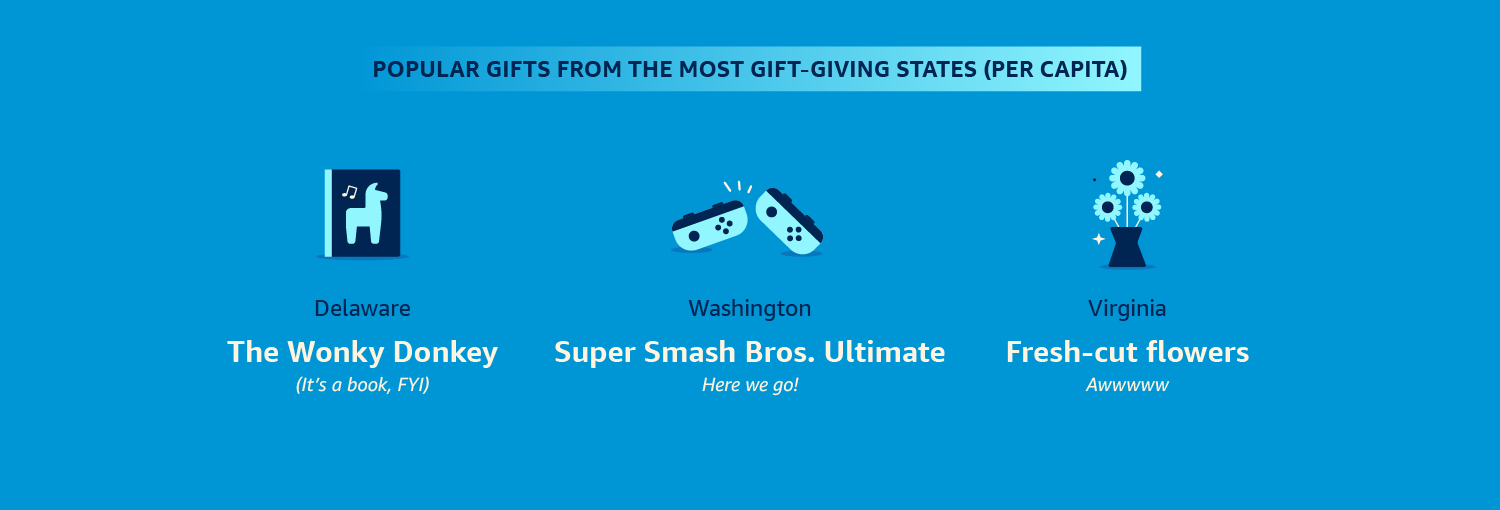 POPULAR GIFTS FROM THE MOST GIFT-GIVING STATES (PER CAPITA)

Delaware
The Wonky Donkey
(It's a book, FYI)

Washington
Super Smash Bros. Ultimate
Here we go!

Virginia
Fresh-cut flowers
Awwwww