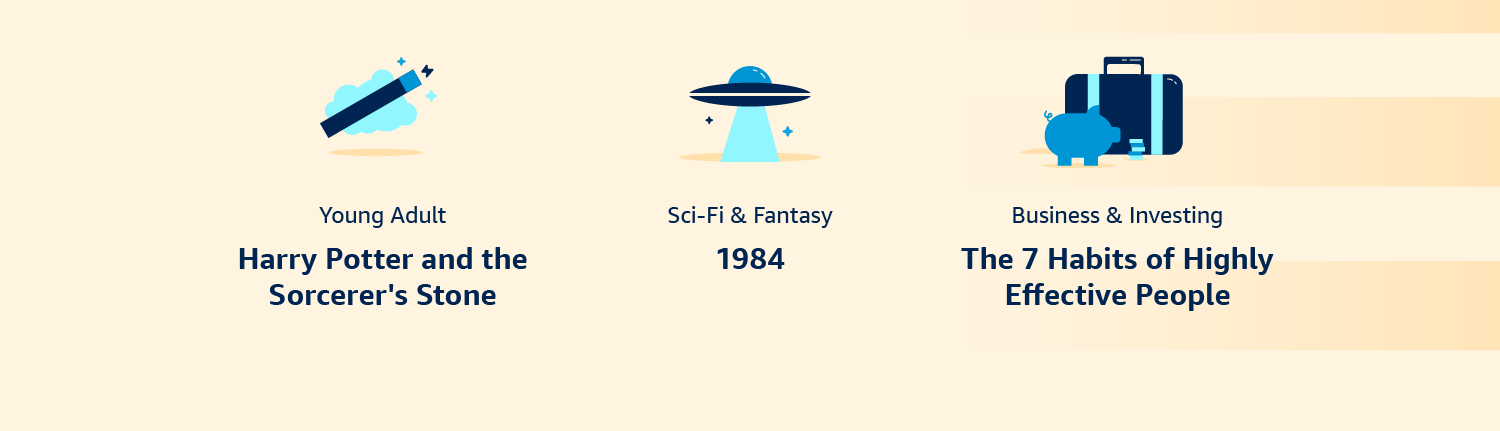 Young Adult

Harry Potter and the Sorcerer's Stone

Sci-Fi & Fantasy

1984

Business & Investing

The 7 Habits of Highly Effective People