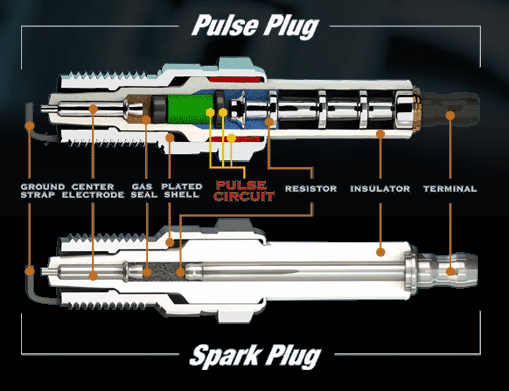 Pulse Plug

GROUND STRAP

CENTER ELECTRODE

GAS SEAL

PLATED SHELL

PULSE CIRCUIT

RESISTOR

INSULATOR

TERMINAL

Spark Plug