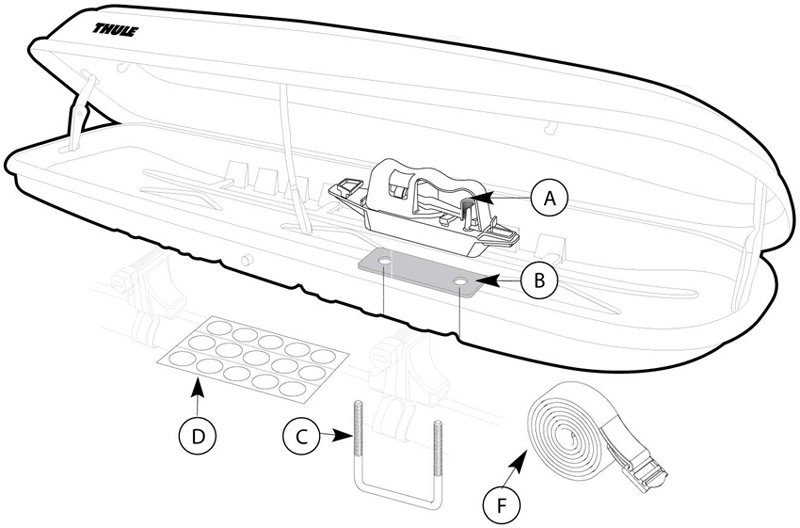 THULE

A

B

D

C

F