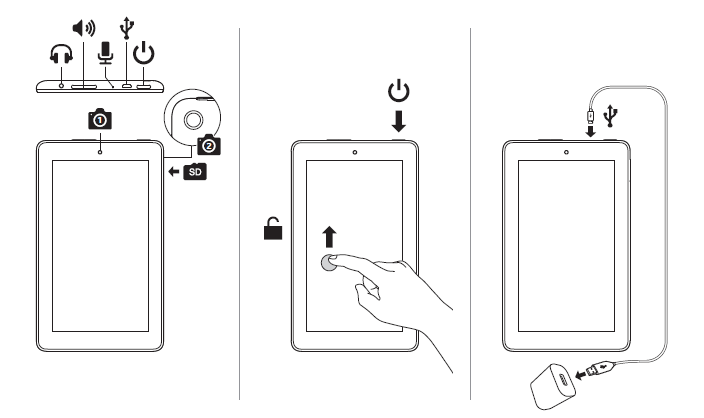 1

2

SD