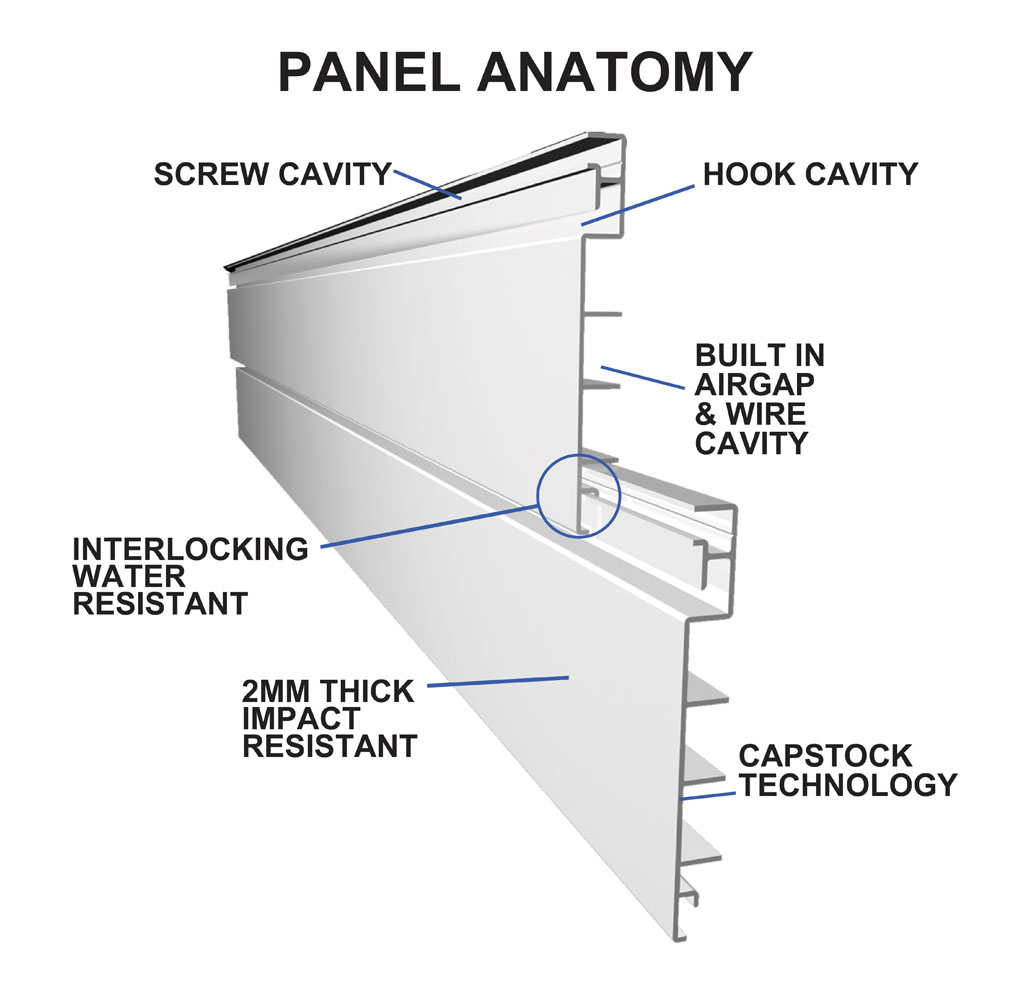 PANEL ANATOMY

SCREW CAVITY

HOOK CAVITY

BUILT IN AIRGAP & WIRE CAVITY

INTERLOCKING WATER RESISTANT

2MM THICK IMPACT RESISTANT

CAPSTOCK TECHNOLOGY