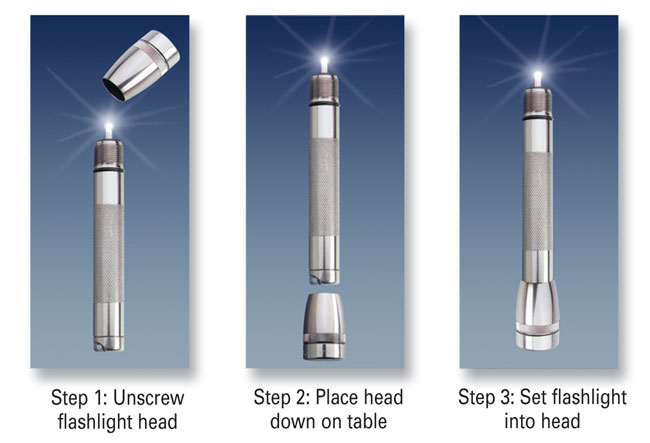 Step 1: Unscrew flashlight head

Step 2: Place head down on table

Step 3: Set flashlight into head