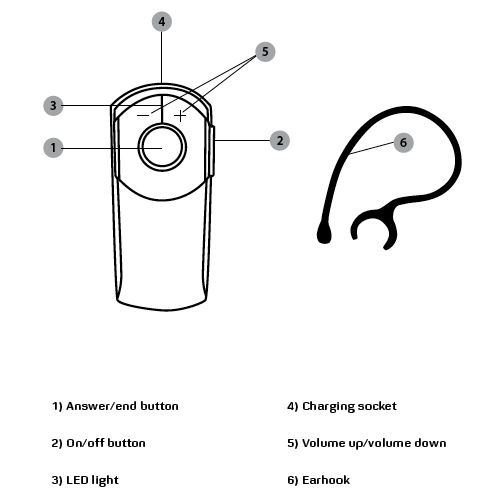 4
5
3
−
+
1
2
6

1) Answer/end button

2) On/off button

3) LED light

4) Charging socket

5) Volume up/volume down

6) Earhook