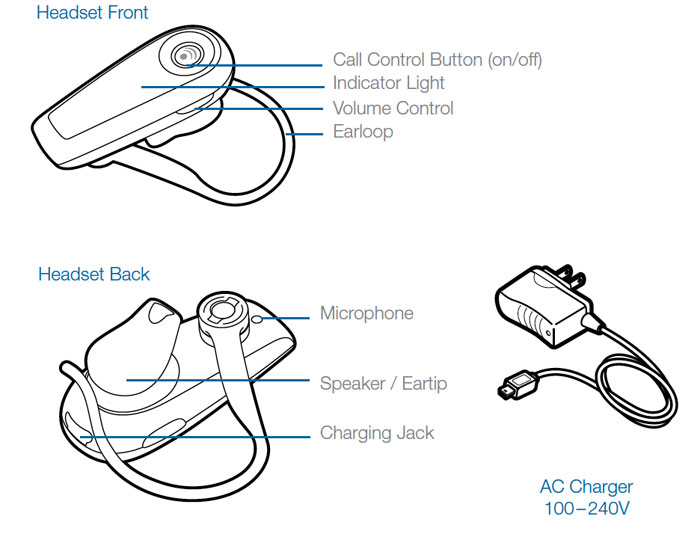 Headset Front

Call Control Button (on/off)
Indicator Light
Volume Control
Earloop

Headset Back

Microphone
Speaker / Eartip
Charging Jack

AC Charger
100–240V